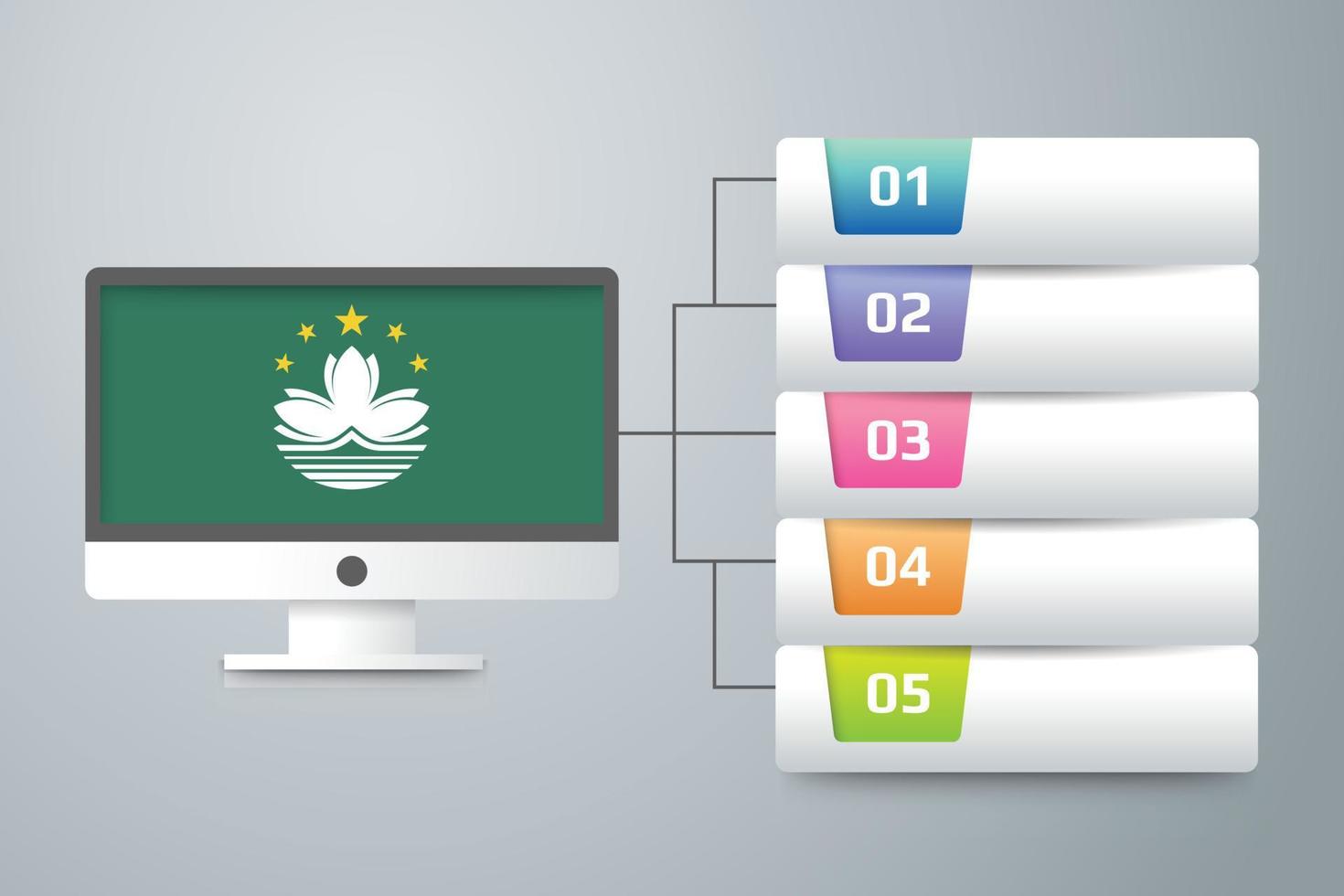 01

02

03

04

05