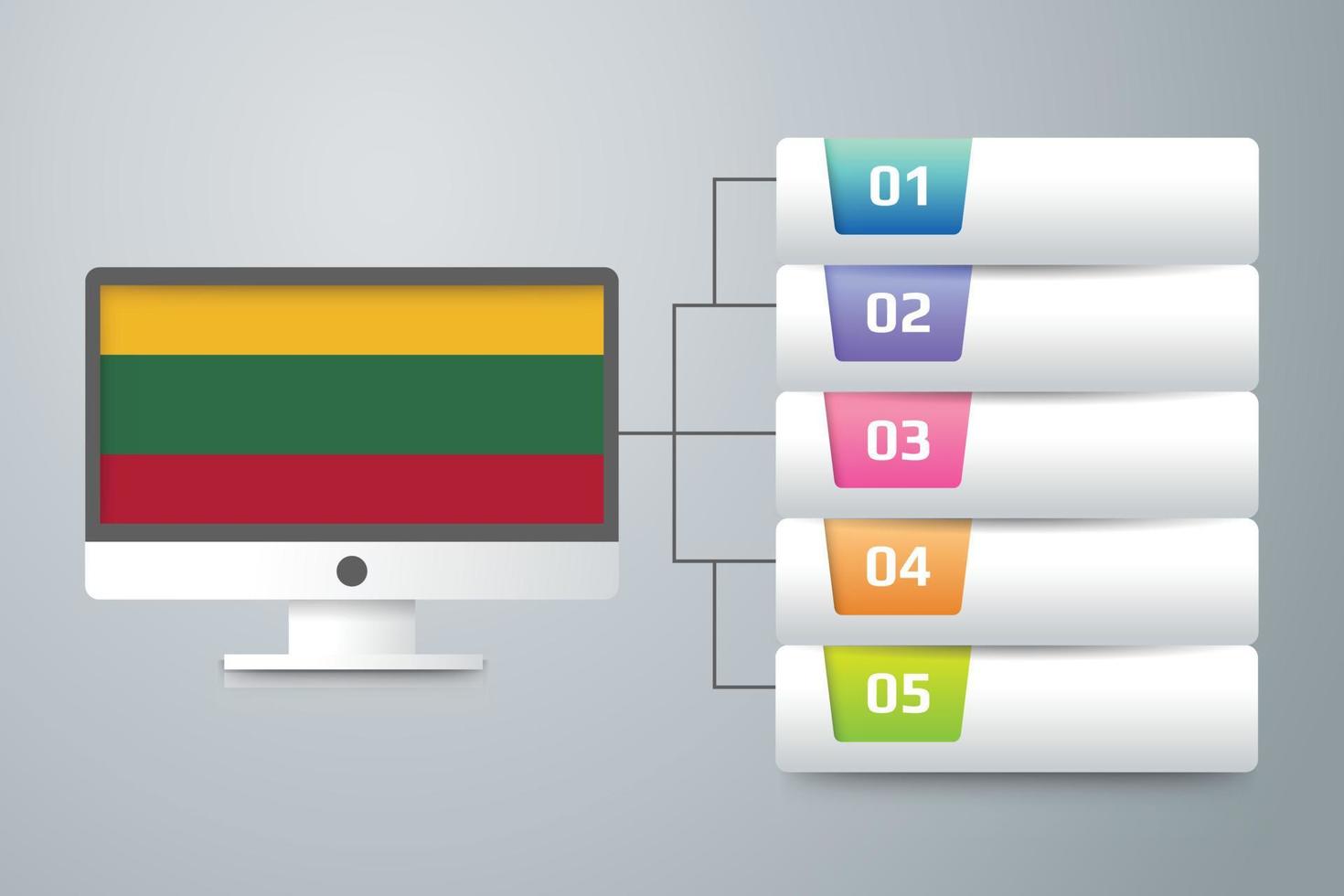 01

02

03

04

05