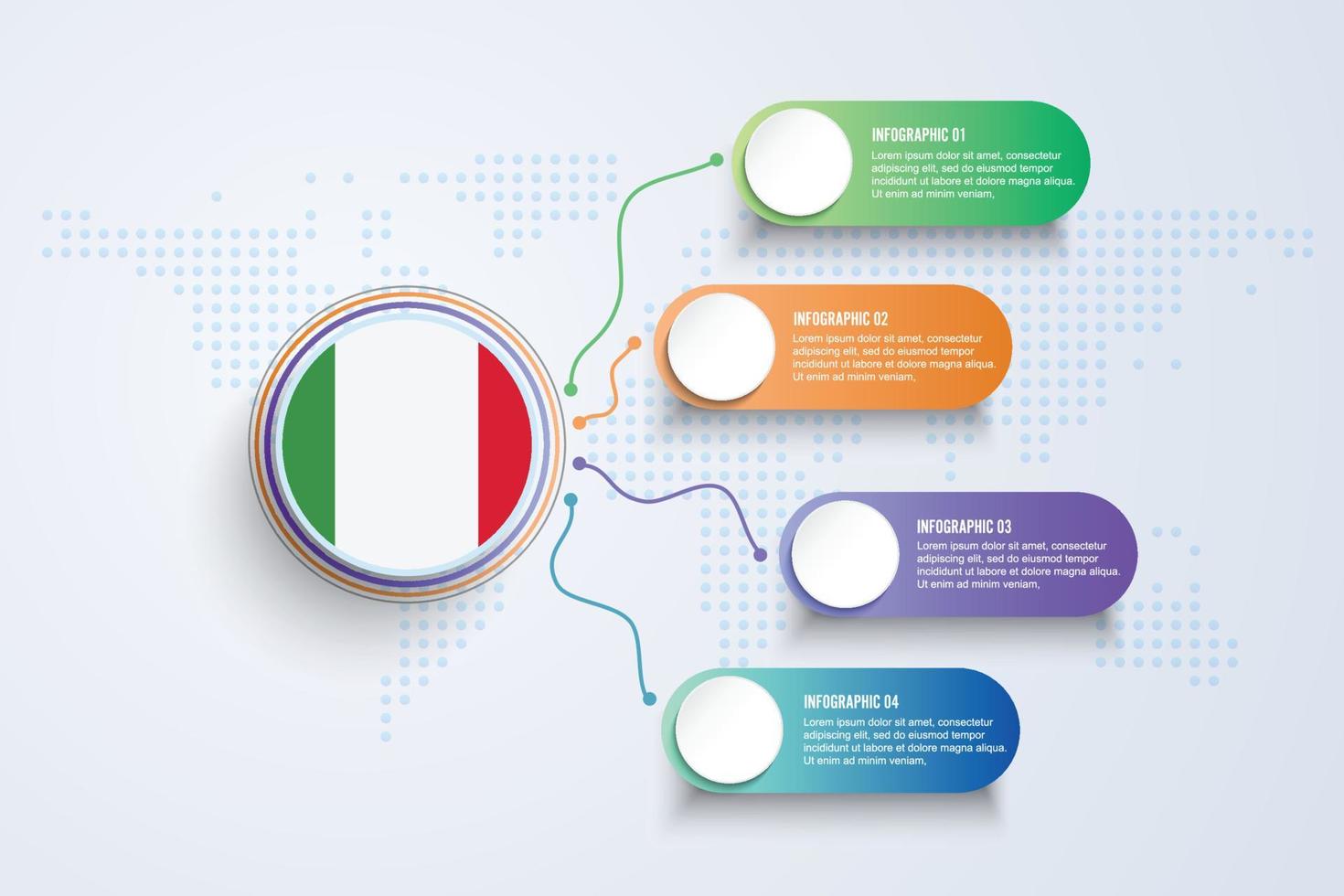 INFOGRAPHIC 01
Lorem ipsum dolor sit amet, consectetur adipiscing elit, sed do eiusmod tempor incididunt ut labore et dolore magna aliqua. Ut enim ad minim veniam,

INFOGRAPHIC 02
Lorem ipsum dolor sit amet, consectetur adipiscing elit, sed do eiusmod tempor incididunt ut labore et dolore magna aliqua. Ut enim ad minim veniam,

INFOGRAPHIC 03
Lorem ipsum dolor sit amet, consectetur adipiscing elit, sed do eiusmod tempor incididunt ut labore et dolore magna aliqua. Ut enim ad minim veniam,

INFOGRAPHIC 04
Lorem ipsum dolor sit amet, consectetur adipiscing elit, sed do eiusmod tempor incididunt ut labore et dolore magna aliqua. Ut enim ad minim veniam,