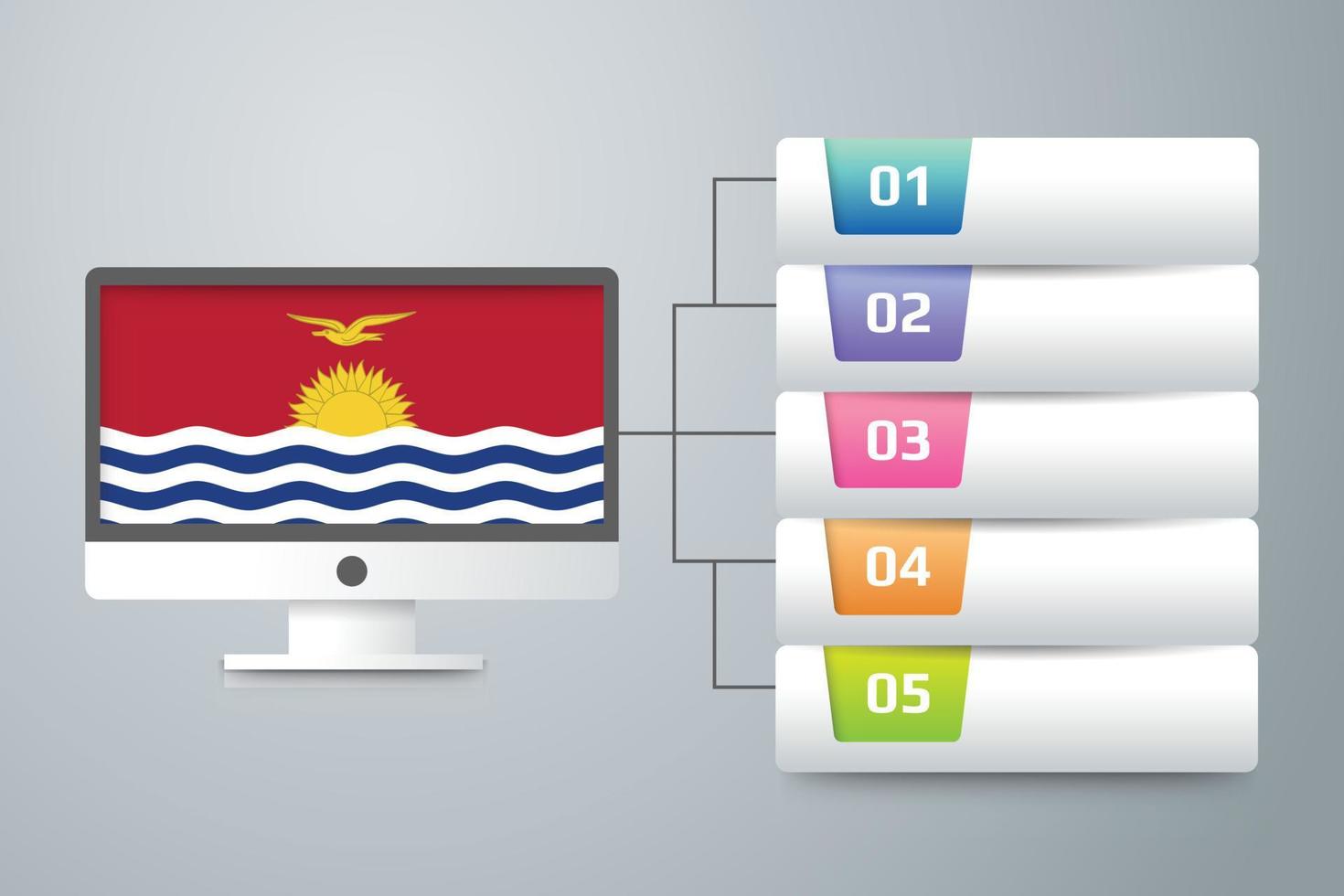 01
02
03
04
05