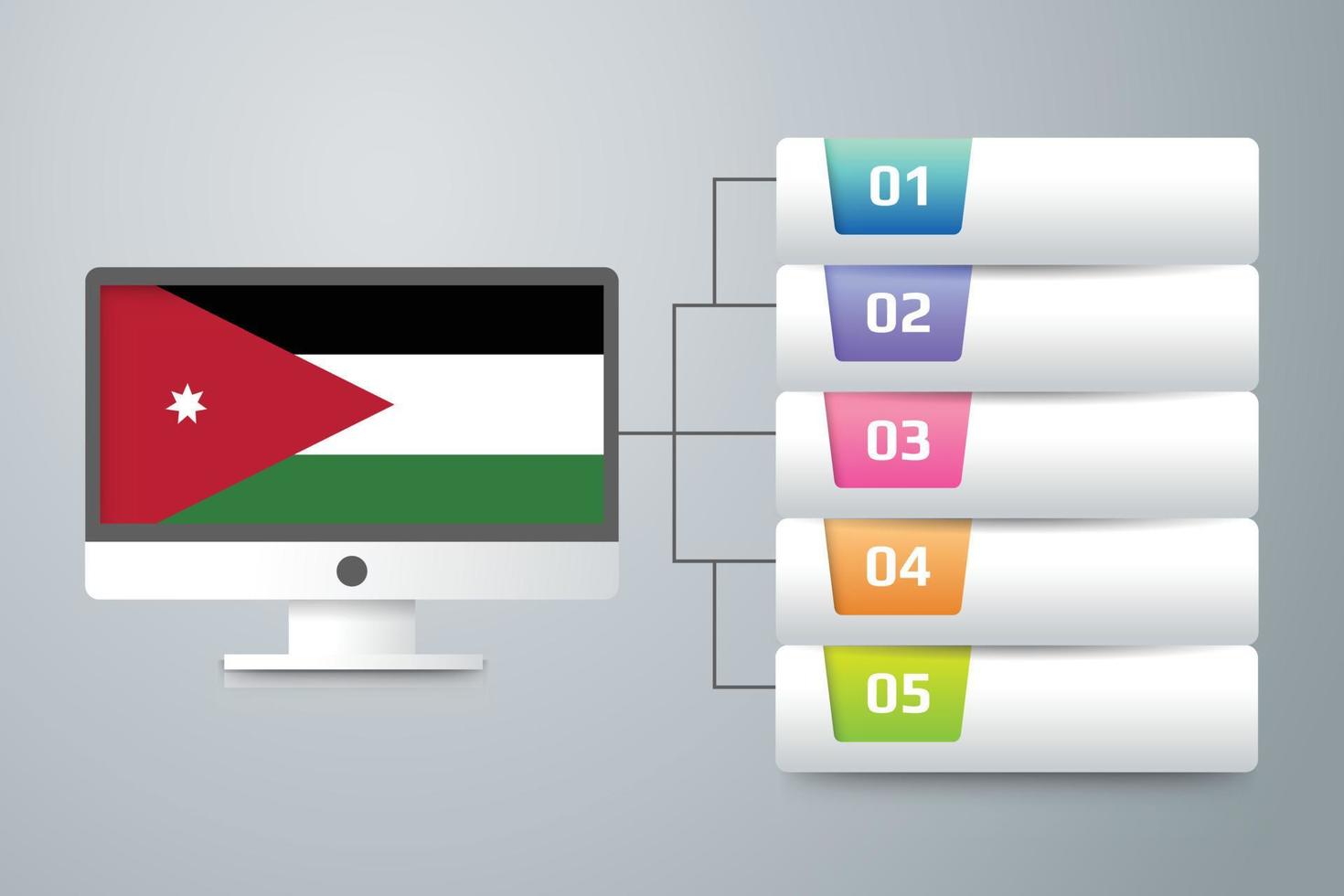 01
02
03
04
05