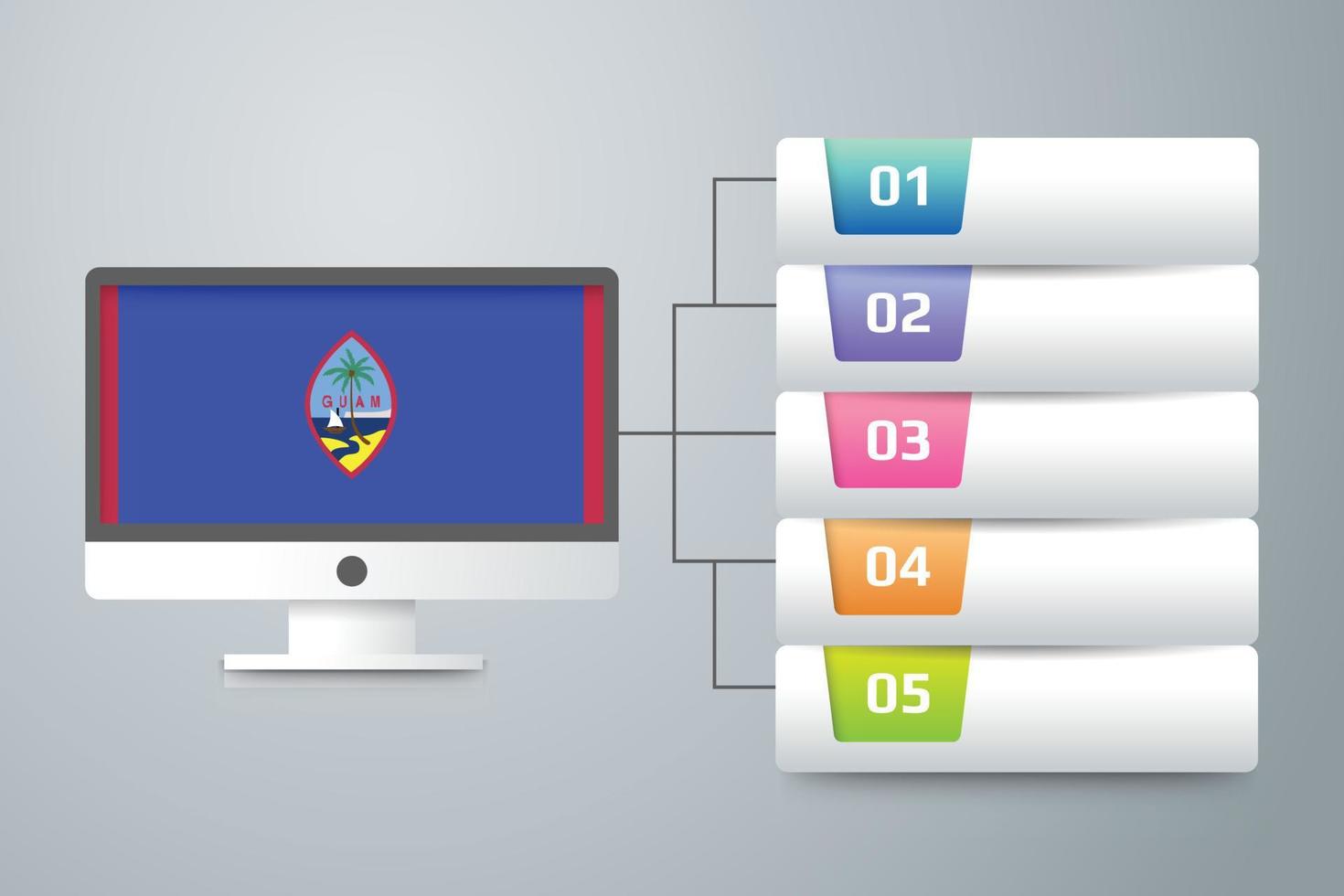 GUAM

01

02

03

04

05