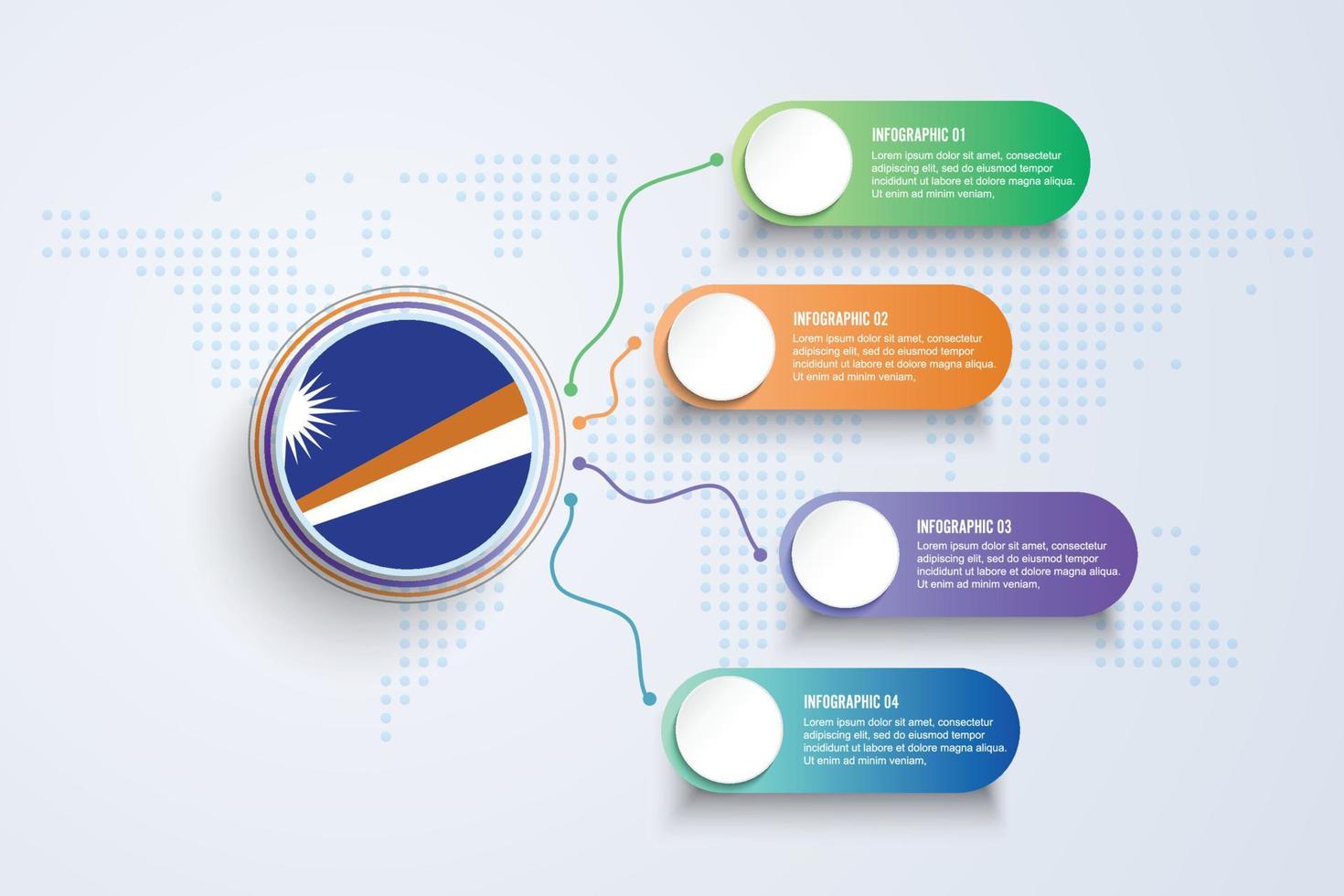 INFOGRAPHIC 01
Lorem ipsum dolor sit amet, consectetur adipiscing elit, sed do eiusmod tempor incididunt ut labore et dolore magna aliqua. Ut enim ad minim veniam,

INFOGRAPHIC 02
Lorem ipsum dolor sit amet, consectetur adipiscing elit, sed do eiusmod tempor incididunt ut labore et dolore magna aliqua. Ut enim ad minim veniam,

INFOGRAPHIC 03
Lorem ipsum dolor sit amet, consectetur adipiscing elit, sed do eiusmod tempor incididunt ut labore et dolore magna aliqua. Ut enim ad minim veniam,

INFOGRAPHIC 04
Lorem ipsum dolor sit amet, consectetur adipiscing elit, sed do eiusmod tempor incididunt ut labore et dolore magna aliqua. Ut enim ad minim veniam,