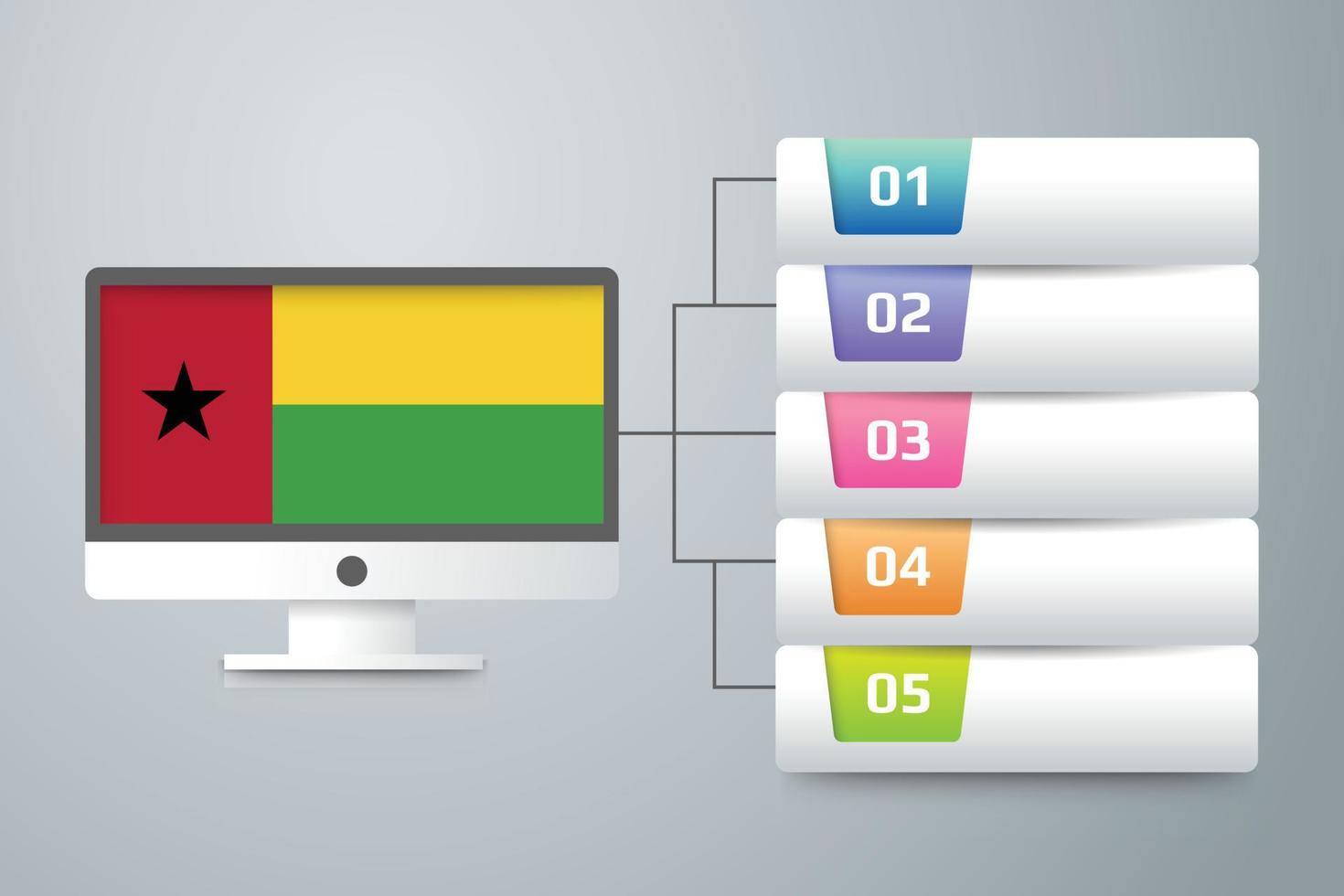 01
02
03
04
05