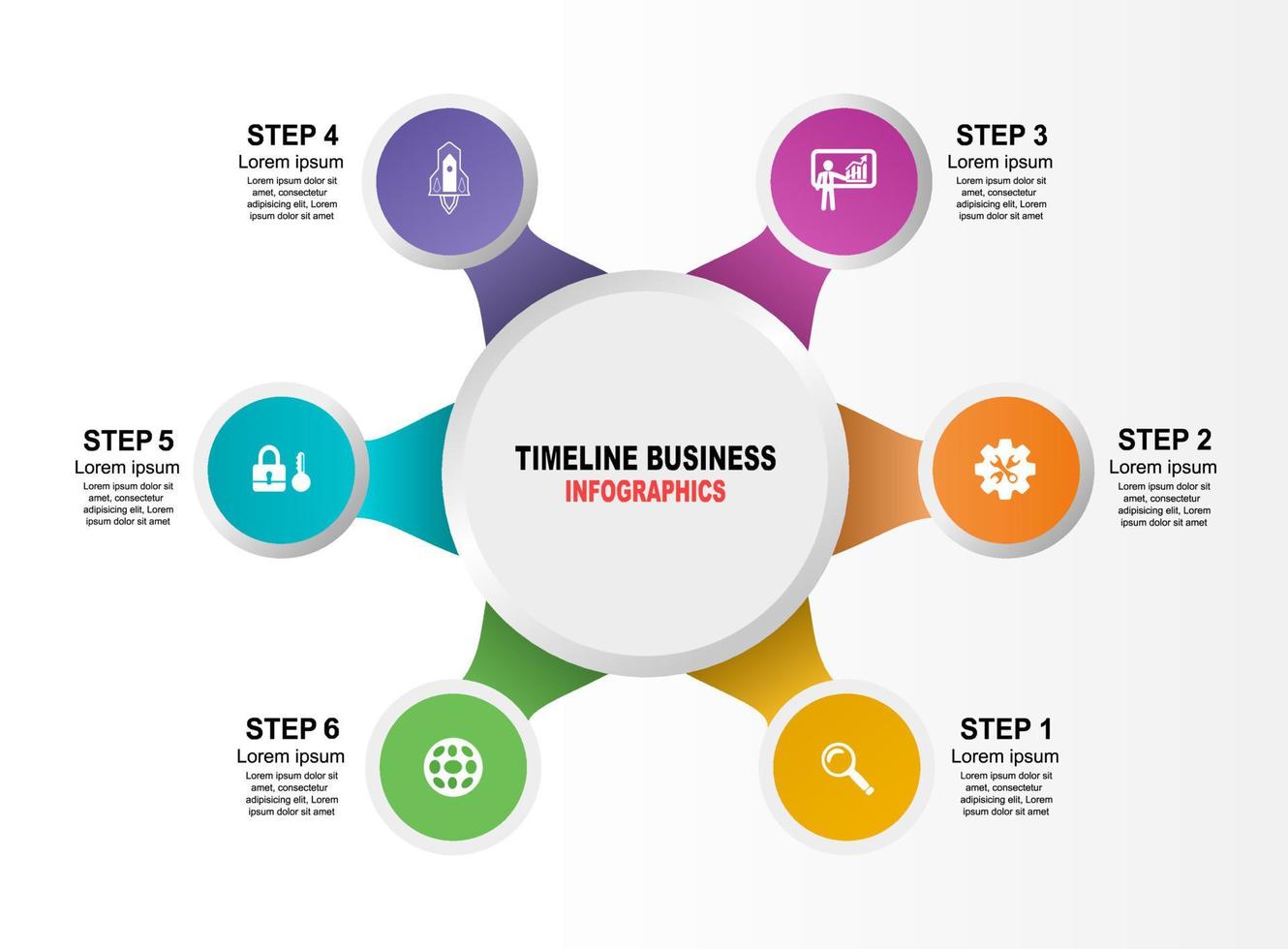 STEP 4
Lorem ipsum
Lorem ipsum dolor sit amet, consectetur adipisicing elit, Lorem ipsum dolor sit amet

STEP 3
Lorem ipsum
Lorem ipsum dolor sit amet, consectetur adipisicing elit, Lorem ipsum dolor sit amet

STEP 5
Lorem ipsum
Lorem ipsum dolor sit amet, consectetur adipisicing elit, Lorem ipsum dolor sit amet

TIMELINE BUSINESS
INFOGRAPHICS

STEP 2
Lorem ipsum
Lorem ipsum dolor sit amet, consectetur adipisicing elit, Lorem ipsum dolor sit amet

STEP 6
Lorem ipsum
Lorem ipsum dolor sit amet, consectetur adipisicing elit, Lorem ipsum dolor sit amet

STEP 1
Lorem ipsum
Lorem ipsum dolor sit amet, consectetur adipisicing elit, Lorem ipsum dolor sit amet