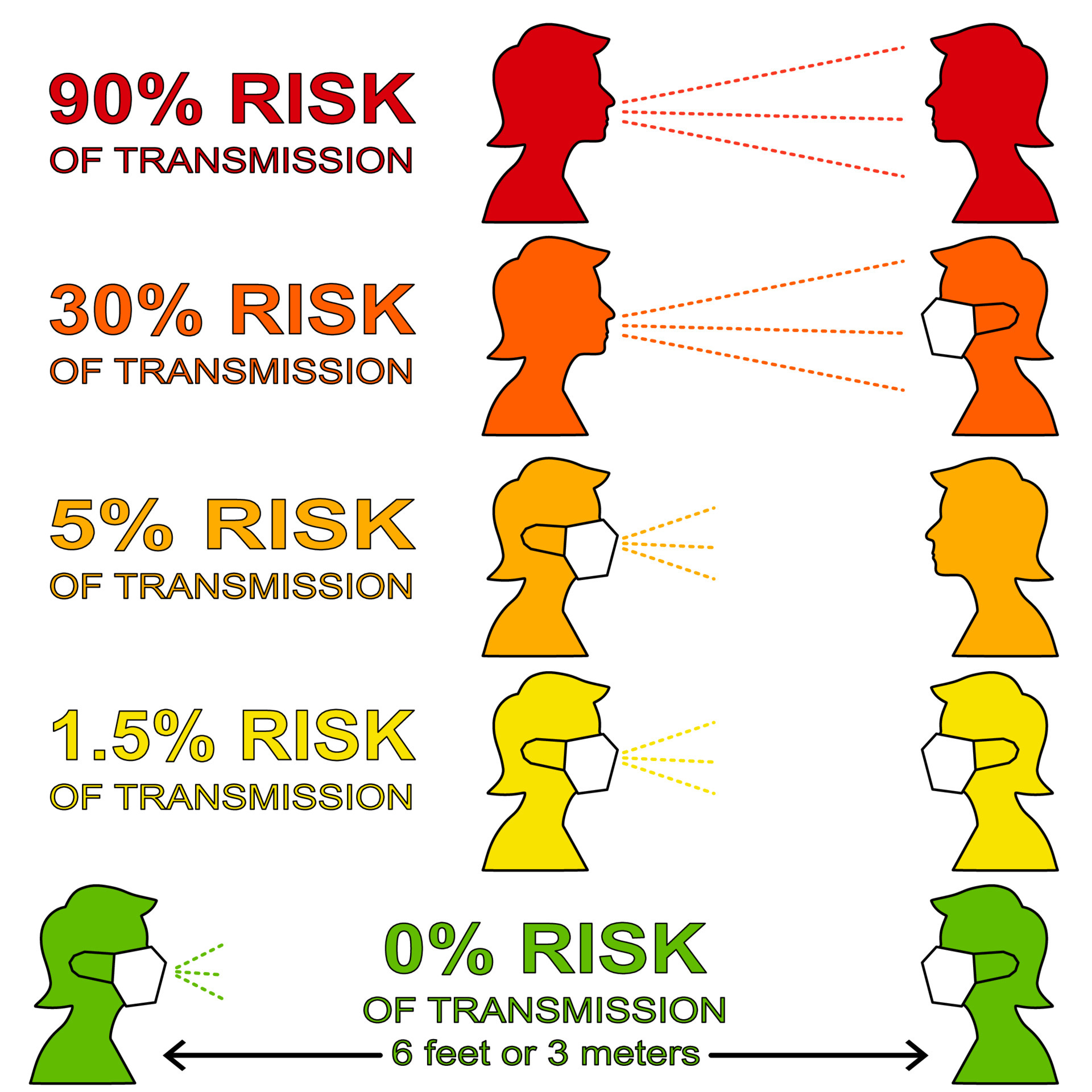 90% RISK
OF TRANSMISSION

30% RISK
OF TRANSMISSION

5% RISK
OF TRANSMISSION

1.5% RISK
OF TRANSMISSION

0% RISK
OF TRANSMISSION

6 feet or 3 meters