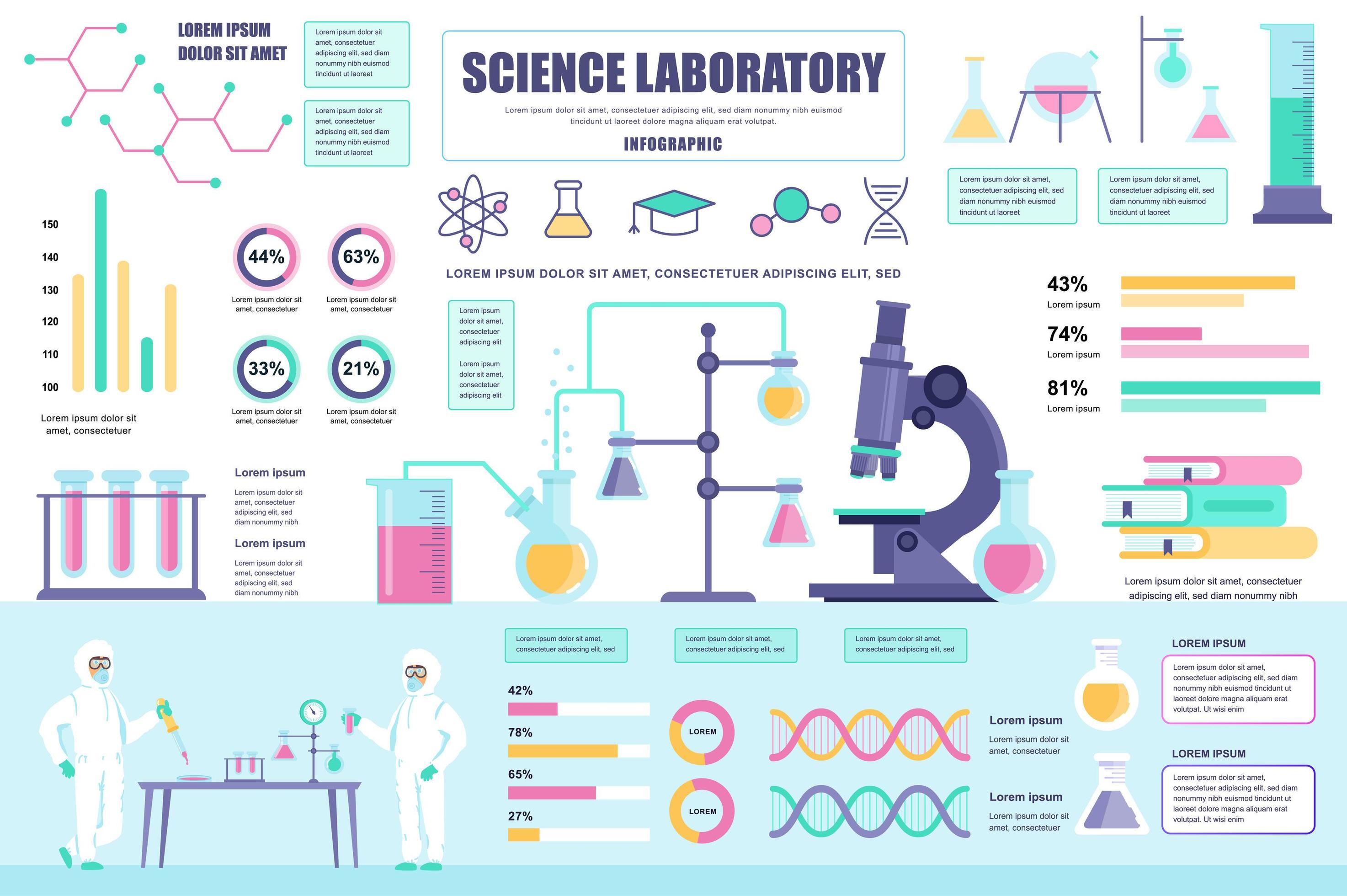 LOREM IPSUM DOLOR SIT AMET

Lorem ipsum dolor sit amet, consectetuer adipiscing elit, sed diam nonummy nibh euismod tincidunt ut laoreet

Lorem ipsum dolor sit amet, consectetuer adipiscing elit, sed diam nonummy nibh euismod tincidunt ut laoreet

SCIENCE LABORATORY

Lorem ipsum dolor sit amet, consectetuer adipiscing elit, sed diam nonummy nibh euismod tincidunt ut laoreet dolore magna aliquam erat volutpat.

INFOGRAPHIC

Lorem ipsum dolor sit amet, consectetuer adipiscing elit, sed diam nonummy nibh euismod tincidunt ut laoreet

Lorem ipsum dolor sit amet, consectetuer adipiscing elit, sed diam nonummy nibh euismod tincidunt ut laoreet

150
140
130
120
110
100

Lorem ipsum dolor sit amet, consectetuer

44%
Lorem ipsum dolor sit amet, consectetuer

63%
Lorem ipsum dolor sit amet, consectetuer

33%
Lorem ipsum dolor sit amet, consectetuer

21%
Lorem ipsum dolor sit amet, consectetuer

LOREM IPSUM DOLOR SIT AMET, CONSECTETUER ADIPISCING ELIT, SED

Lorem ipsum dolor sit amet, consectetuer adipiscing elit

Lorem ipsum dolor sit amet, consectetuer adipiscing elit

43%
Lorem ipsum

74%
Lorem ipsum

81%
Lorem ipsum

Lorem ipsum

Lorem ipsum dolor sit amet, consectetuer adipiscing elit, sed diam nonummy nibh

Lorem ipsum

Lorem ipsum dolor sit amet, consectetuer adipiscing elit, sed diam nonummy nibh

Lorem ipsum dolor sit amet, consectetuer adipiscing elit, sed diam nonummy nibh

Lorem ipsum dolor sit amet, consectetuer adipiscing elit, sed

Lorem ipsum dolor sit amet, consectetuer adipiscing elit, sed

Lorem ipsum dolor sit amet, consectetuer adipiscing elit, sed

42%
78%
65%
27%

LOREM
LOREM

Lorem ipsum
Lorem ipsum dolor sit amet, consectetuer

Lorem ipsum
Lorem ipsum dolor sit amet, consectetuer

LOREM IPSUM
Lorem ipsum dolor sit amet, consectetuer adipiscing elit, sed diam nonummy nibh euismod tincidunt ut laoreet dolore magna aliquam erat volutpat. Ut wisi enim

LOREM IPSUM
Lorem ipsum dolor sit amet, consectetuer adipiscing elit, sed diam nonummy nibh euismod tincidunt ut laoreet dolore magna aliquam erat volutpat. Ut wisi enim