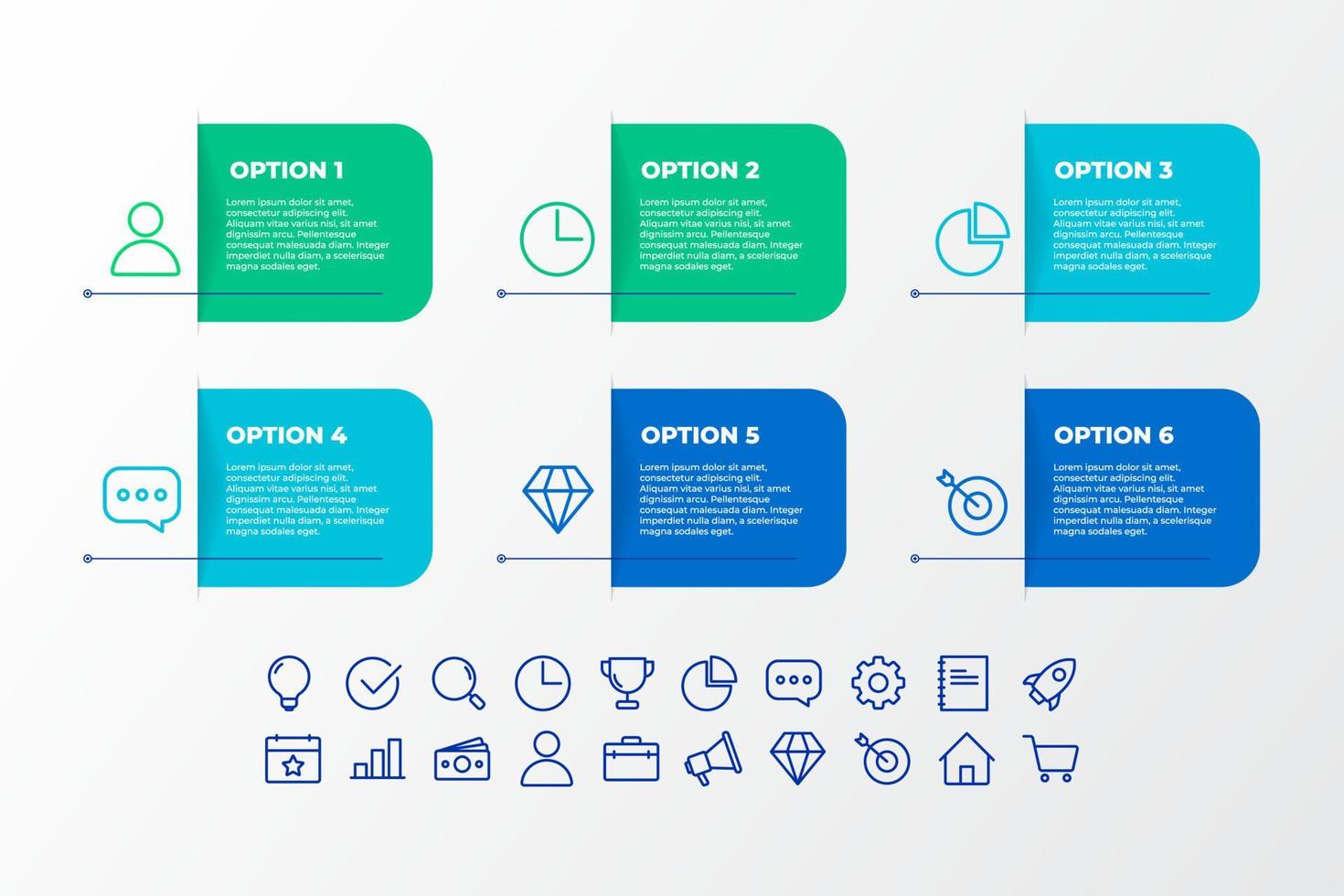 OPTION 1

Lorem ipsum dolor sit amet, consectetur adipiscing elit. Aliquam vitae varius nisi, sit amet dignissim arcu. Pellentesque consequat malesuada diam. Integer imperdiet nulla diam, a scelerisque magna sodales eget.

OPTION 2

Lorem ipsum dolor sit amet, consectetur adipiscing elit. Aliquam vitae varius nisi, sit amet dignissim arcu. Pellentesque consequat malesuada diam. Integer imperdiet nulla diam, a scelerisque magna sodales eget.

OPTION 3

Lorem ipsum dolor sit amet, consectetur adipiscing elit. Aliquam vitae varius nisi, sit amet dignissim arcu. Pellentesque consequat malesuada diam. Integer imperdiet nulla diam, a scelerisque magna sodales eget.

OPTION 4

Lorem ipsum dolor sit amet, consectetur adipiscing elit. Aliquam vitae varius nisi, sit amet dignissim arcu. Pellentesque consequat malesuada diam. Integer imperdiet nulla diam, a scelerisque magna sodales eget.

OPTION 5

Lorem ipsum dolor sit amet, consectetur adipiscing elit. Aliquam vitae varius nisi, sit amet dignissim arcu. Pellentesque consequat malesuada diam. Integer imperdiet nulla diam, a scelerisque magna sodales eget.

OPTION 6

Lorem ipsum dolor sit amet, consectetur adipiscing elit. Aliquam vitae varius nisi, sit amet dignissim arcu. Pellentesque consequat malesuada diam. Integer imperdiet nulla diam, a scelerisque magna sodales eget.