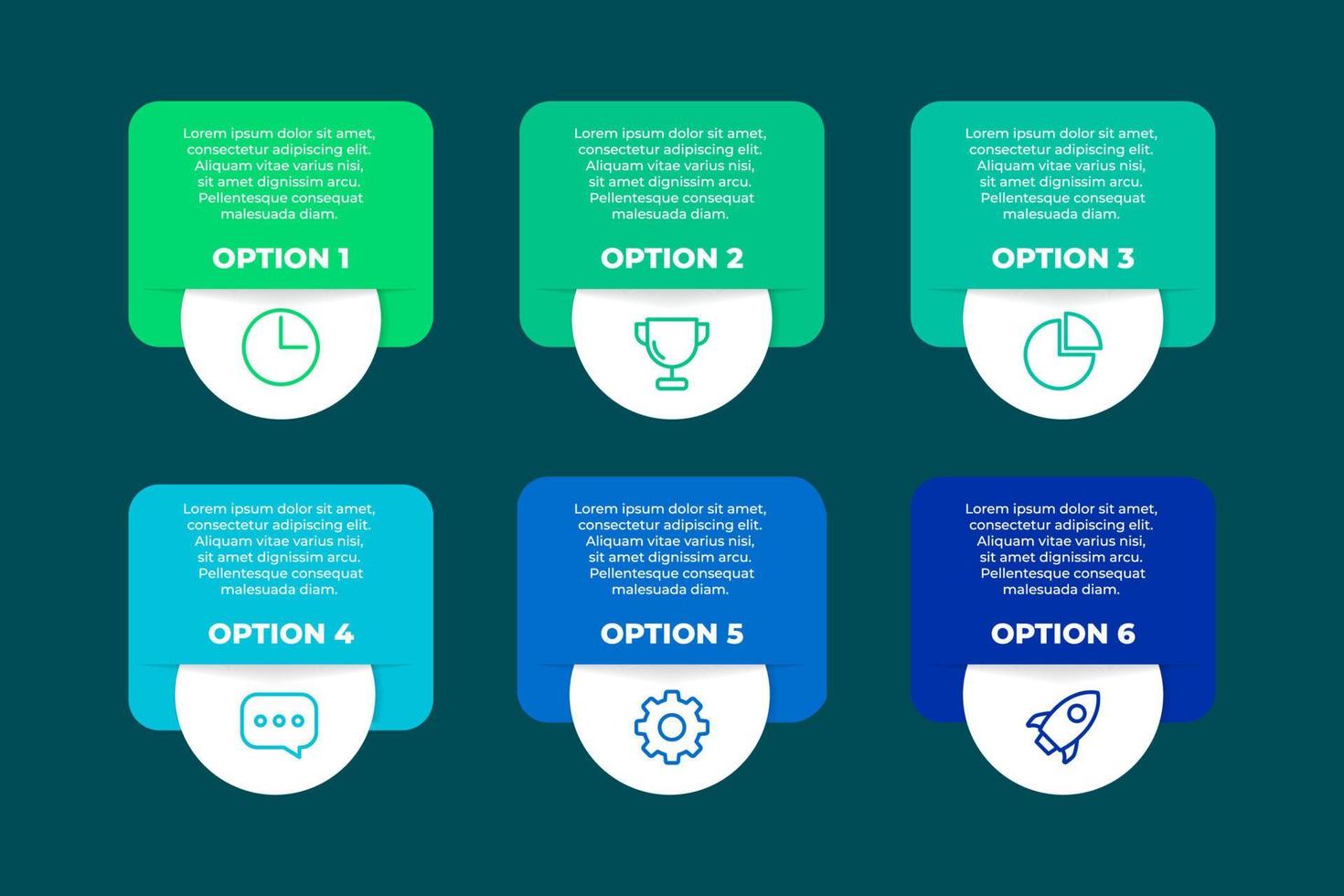 Lorem ipsum dolor sit amet, consectetur adipiscing elit. Aliquam vitae varius nisi, sit amet dignissim arcu. Pellentesque consequat malesuada diam.

OPTION 1

Lorem ipsum dolor sit amet, consectetur adipiscing elit. Aliquam vitae varius nisi, sit amet dignissim arcu. Pellentesque consequat malesuada diam.

OPTION 2

Lorem ipsum dolor sit amet, consectetur adipiscing elit. Aliquam vitae varius nisi, sit amet dignissim arcu. Pellentesque consequat malesuada diam.

OPTION 3

Lorem ipsum dolor sit amet, consectetur adipiscing elit. Aliquam vitae varius nisi, sit amet dignissim arcu. Pellentesque consequat malesuada diam.

OPTION 4

Lorem ipsum dolor sit amet, consectetur adipiscing elit. Aliquam vitae varius nisi, sit amet dignissim arcu. Pellentesque consequat malesuada diam.

OPTION 5

Lorem ipsum dolor sit amet, consectetur adipiscing elit. Aliquam vitae varius nisi, sit amet dignissim arcu. Pellentesque consequat malesuada diam.

OPTION 6