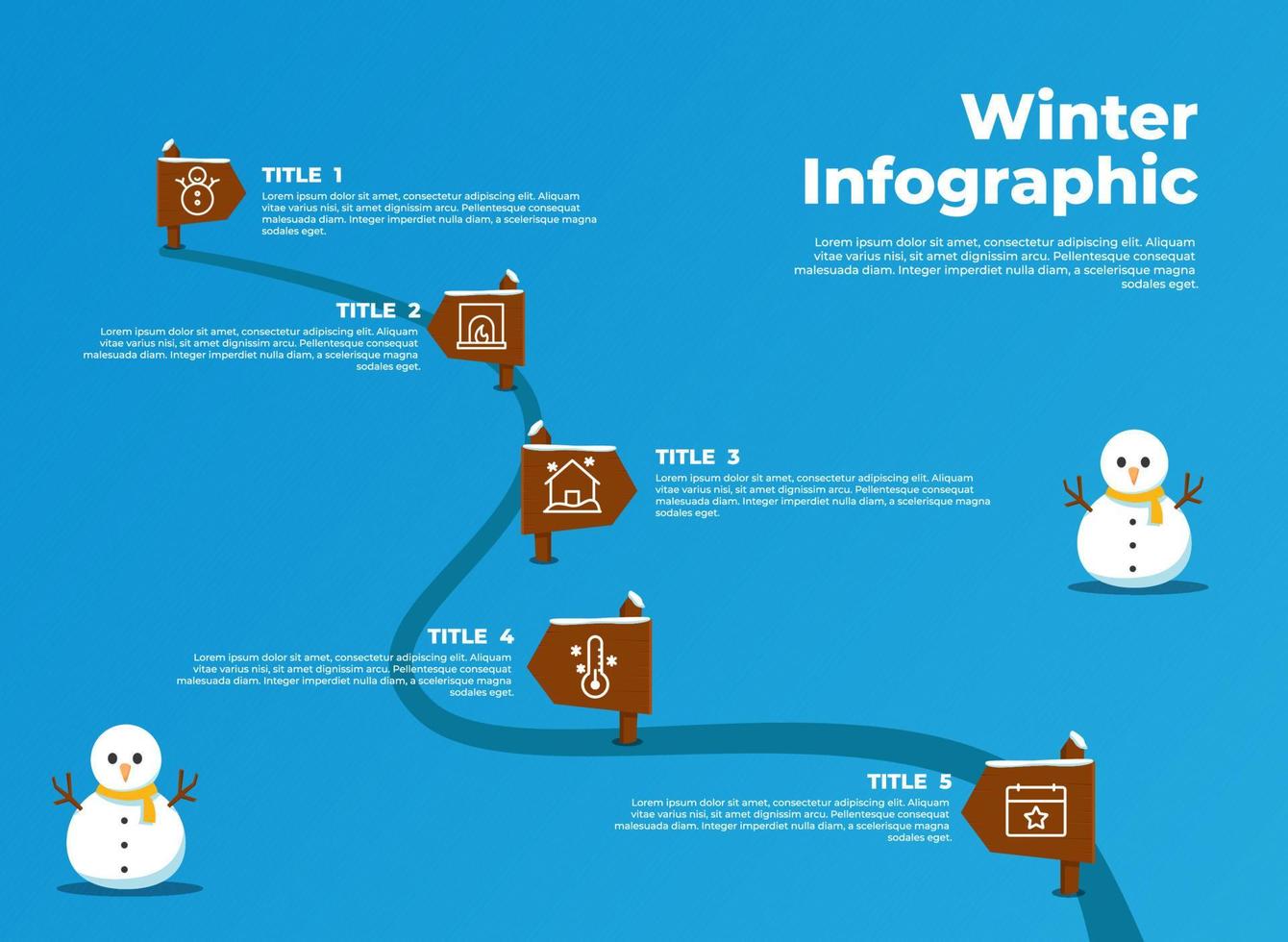 Winter Infographic

Lorem ipsum dolor sit amet, consectetur adipiscing elit. Aliquam vitae varius nisi, sit amet dignissim arcu. Pellentesque consequat malesuada diam. Integer imperdiet nulla diam, a scelerisque magna sodales eget.

TITLE 1

Lorem ipsum dolor sit amet, consectetur adipiscing elit. Aliquam vitae varius nisi, sit amet dignissim arcu. Pellentesque consequat malesuada diam. Integer imperdiet nulla diam, a scelerisque magna sodales eget.

TITLE 2

Lorem ipsum dolor sit amet, consectetur adipiscing elit. Aliquam vitae varius nisi, sit amet dignissim arcu. Pellentesque consequat malesuada diam. Integer imperdiet nulla diam, a scelerisque magna sodales eget.

TITLE 3

Lorem ipsum dolor sit amet, consectetur adipiscing elit. Aliquam vitae varius nisi, sit amet dignissim arcu. Pellentesque consequat malesuada diam. Integer imperdiet nulla diam, a scelerisque magna sodales eget.

TITLE 4

Lorem ipsum dolor sit amet, consectetur adipiscing elit. Aliquam vitae varius nisi, sit amet dignissim arcu. Pellentesque consequat malesuada diam. Integer imperdiet nulla diam, a scelerisque magna sodales eget.

TITLE 5

Lorem ipsum dolor sit amet, consectetur adipiscing elit. Aliquam vitae varius nisi, sit amet dignissim arcu. Pellentesque consequat malesuada diam. Integer imperdiet nulla diam, a scelerisque magna sodales eget.