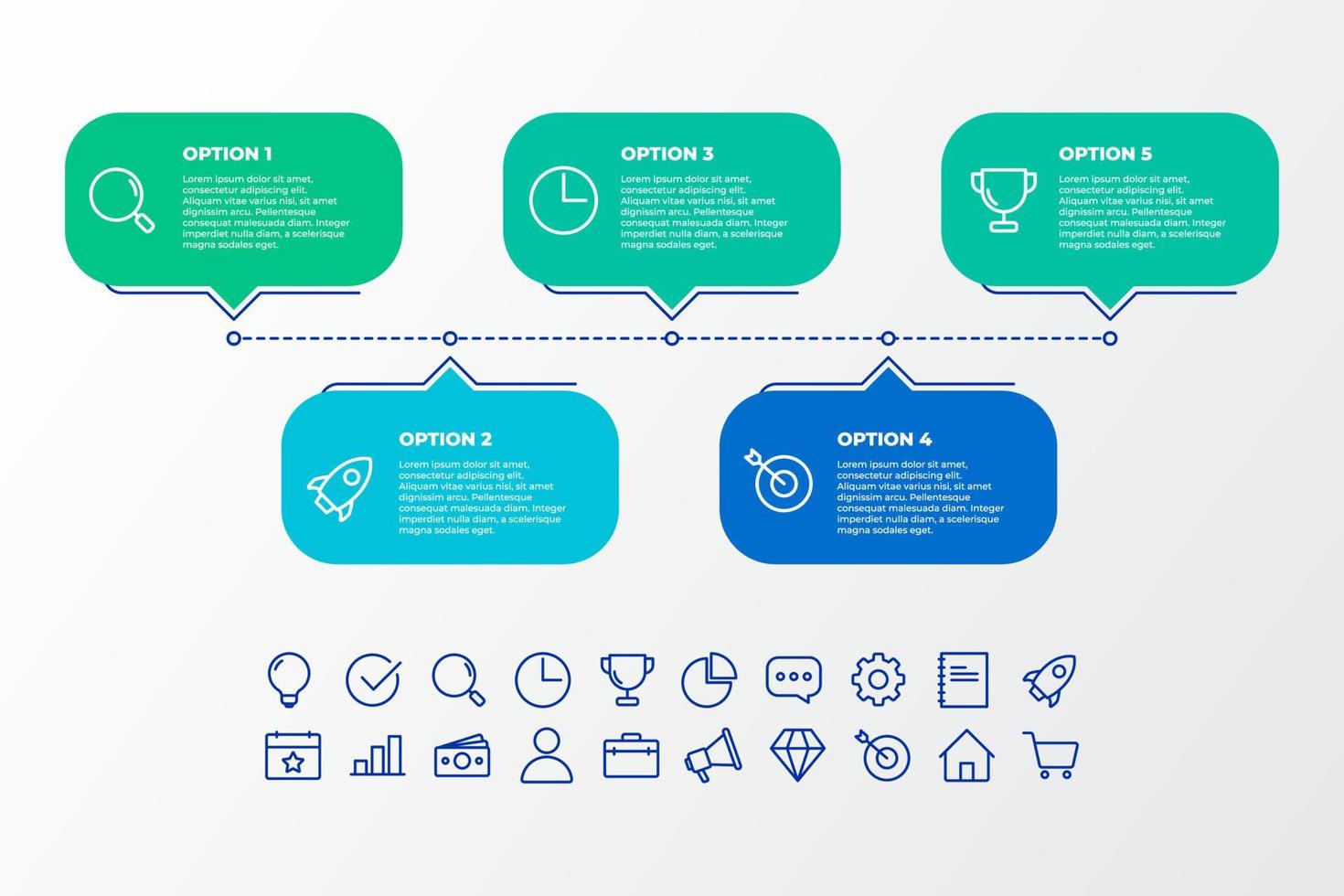 OPTION 1

Lorem ipsum dolor sit amet, consectetur adipiscing elit. Aliquam vitae varius nisi, sit amet dignissim arcu. Pellentesque consequat malesuada diam. Integer imperdiet nulla diam, a scelerisque magna sodales eget.

OPTION 3

Lorem ipsum dolor sit amet, consectetur adipiscing elit. Aliquam vitae varius nisi, sit amet dignissim arcu. Pellentesque consequat malesuada diam. Integer imperdiet nulla diam, a scelerisque magna sodales eget.

OPTION 5

Lorem ipsum dolor sit amet, consectetur adipiscing elit. Aliquam vitae varius nisi, sit amet dignissim arcu. Pellentesque consequat malesuada diam. Integer imperdiet nulla diam, a scelerisque magna sodales eget.

OPTION 2

Lorem ipsum dolor sit amet, consectetur adipiscing elit. Aliquam vitae varius nisi, sit amet dignissim arcu. Pellentesque consequat malesuada diam. Integer imperdiet nulla diam, a scelerisque magna sodales eget.

OPTION 4

Lorem ipsum dolor sit amet, consectetur adipiscing elit. Aliquam vitae varius nisi, sit amet dignissim arcu. Pellentesque consequat malesuada diam. Integer imperdiet nulla diam, a scelerisque magna sodales eget.