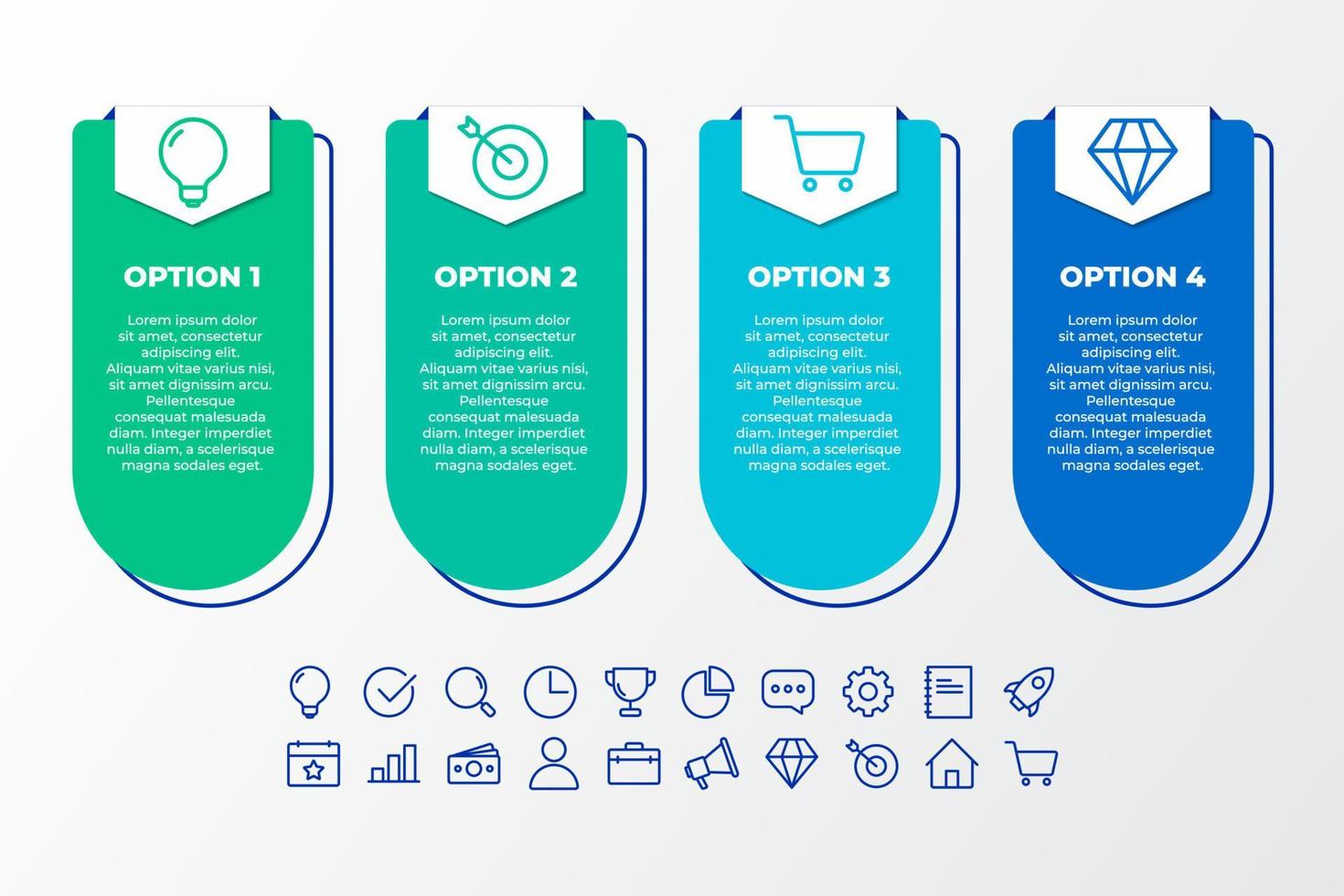 OPTION 1

Lorem ipsum dolor sit amet, consectetur adipiscing elit. Aliquam vitae varius nisi, sit amet dignissim arcu. Pellentesque consequat malesuada diam. Integer imperdiet nulla diam, a scelerisque magna sodales eget.

OPTION 2

Lorem ipsum dolor sit amet, consectetur adipiscing elit. Aliquam vitae varius nisi, sit amet dignissim arcu. Pellentesque consequat malesuada diam. Integer imperdiet nulla diam, a scelerisque magna sodales eget.

OPTION 3

Lorem ipsum dolor sit amet, consectetur adipiscing elit. Aliquam vitae varius nisi, sit amet dignissim arcu. Pellentesque consequat malesuada diam. Integer imperdiet nulla diam, a scelerisque magna sodales eget.

OPTION 4

Lorem ipsum dolor sit amet, consectetur adipiscing elit. Aliquam vitae varius nisi, sit amet dignissim arcu. Pellentesque consequat malesuada diam. Integer imperdiet nulla diam, a scelerisque magna sodales eget.