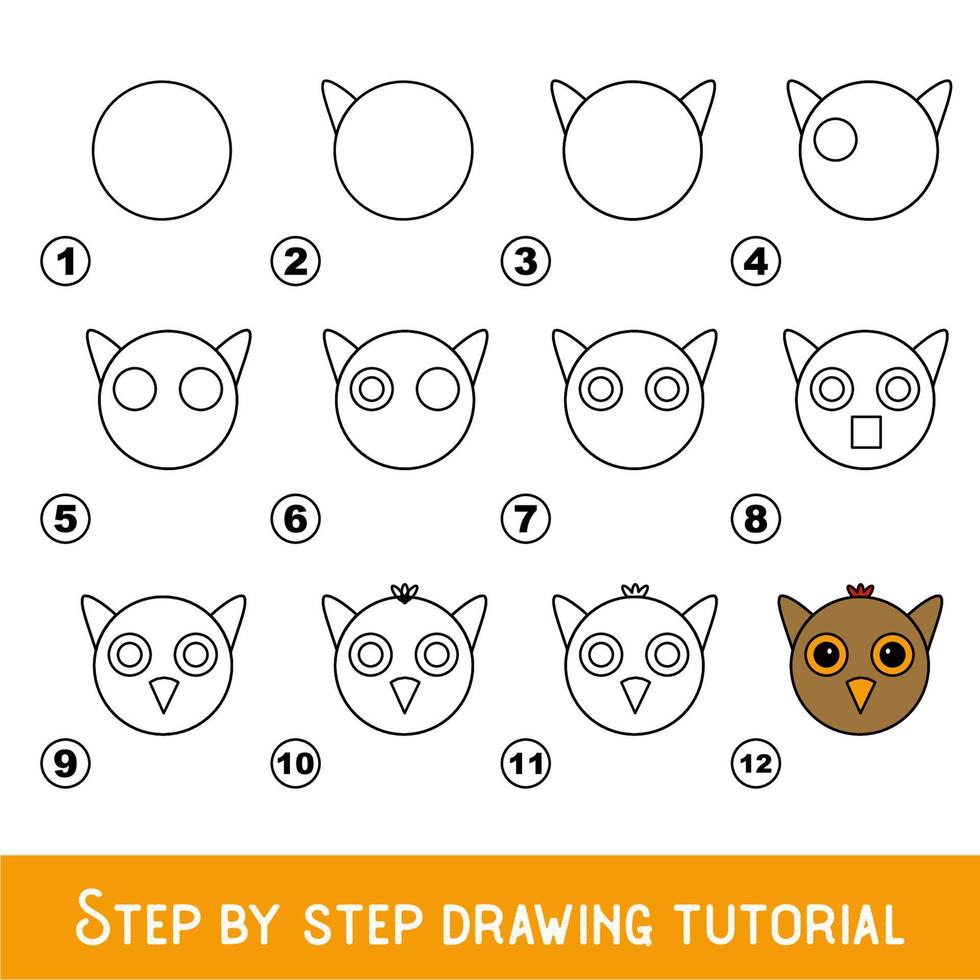 1
2
3
4
5
6
7
8
9
10
11
12

STEP BY STEP DRAWING TUTORIAL