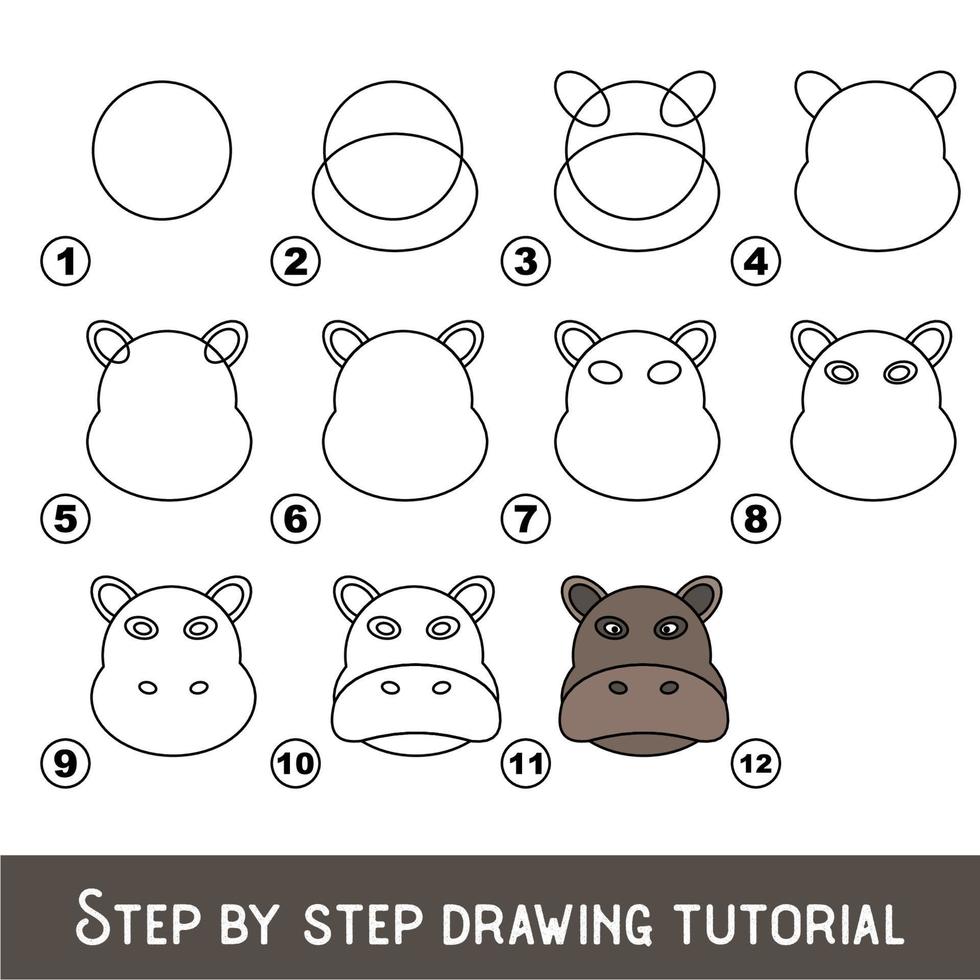 1
2
3
4
5
6
7
8
9
10
11
12

STEP BY STEP DRAWING TUTORIAL