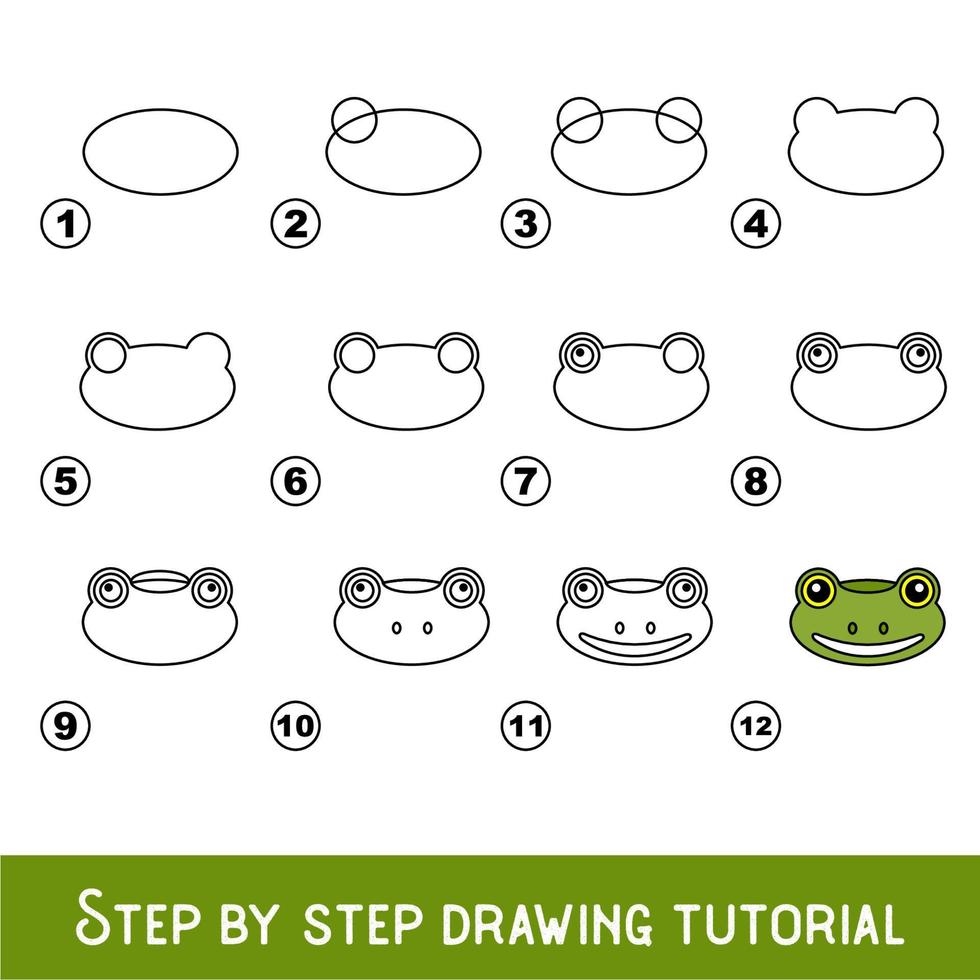 1
2
3
4
5
6
7
8
9
10
11
12

STEP BY STEP DRAWING TUTORIAL