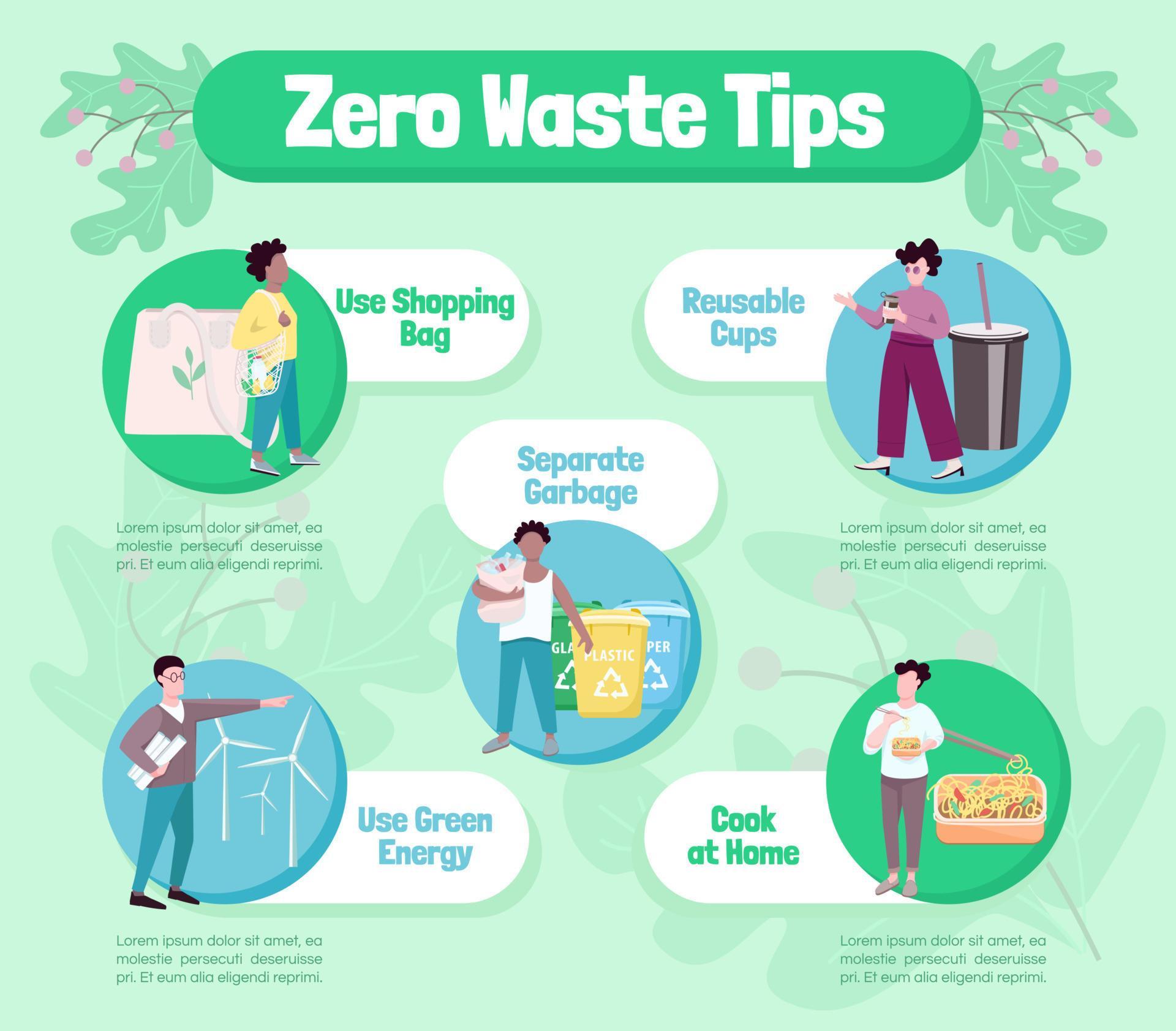 Zero Waste Tips

Use Shopping Bag

Lorem ipsum dolor sit amet, ea molestie persecuti deseruisse pri. Et eum alia eligendi reprimi.

Reusable Cups

Lorem ipsum dolor sit amet, ea molestie persecuti deseruisse pri. Et eum alia eligendi reprimi.

Separate Garbage

GLA PLASTIC PER

Use Green Energy

Lorem ipsum dolor sit amet, ea molestie persecuti deseruisse pri. Et eum alia eligendi reprimi.

Cook at Home

Lorem ipsum dolor sit amet, ea molestie persecuti deseruisse pri. Et eum alia eligendi reprimi.