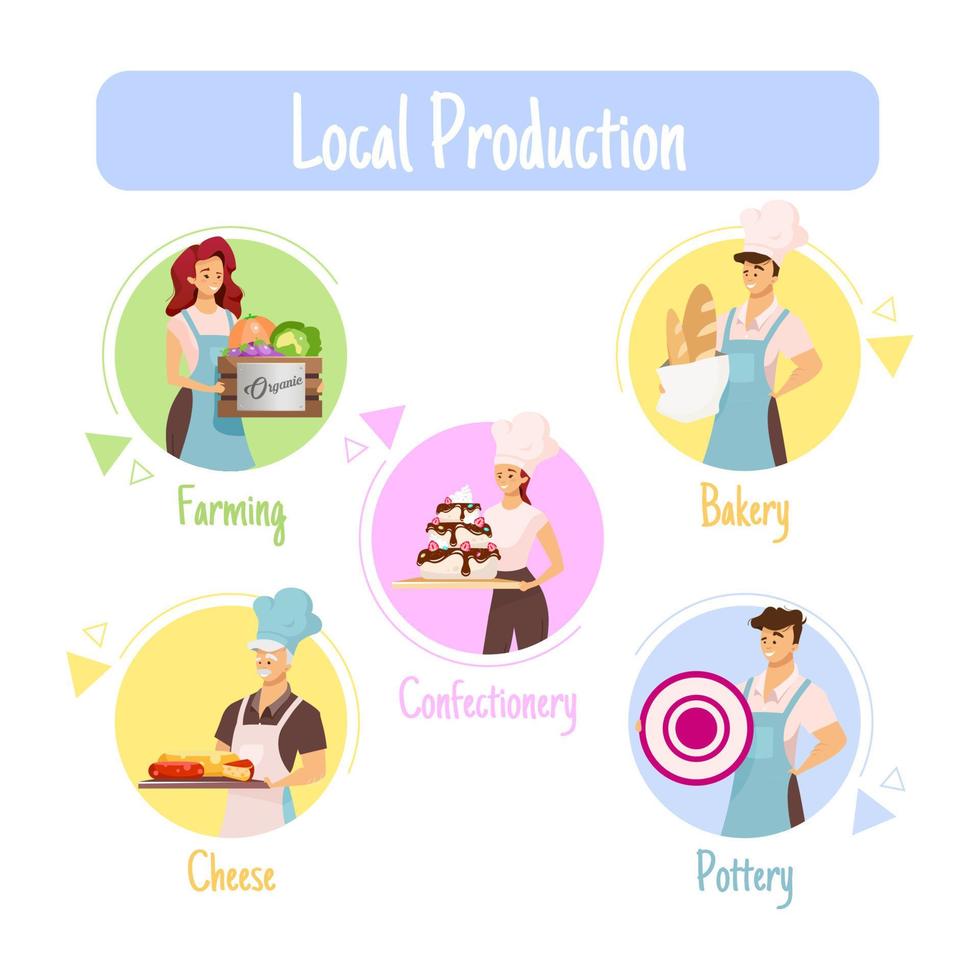 Local Production

Organic

Farming

Bakery

Confectionery

Cheese

Pottery