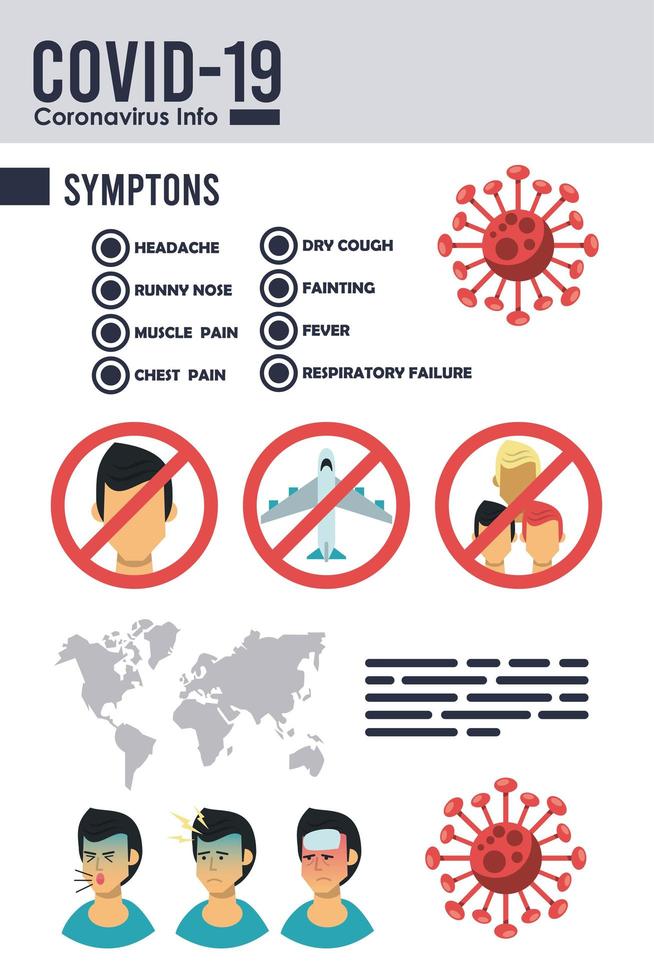 COVID-19
Coronavirus Info

SYMPTONS

HEADACHE
RUNNY NOSE
MUSCLE PAIN
CHEST PAIN
DRY COUGH
FAINTING
FEVER
RESPIRATORY FAILURE