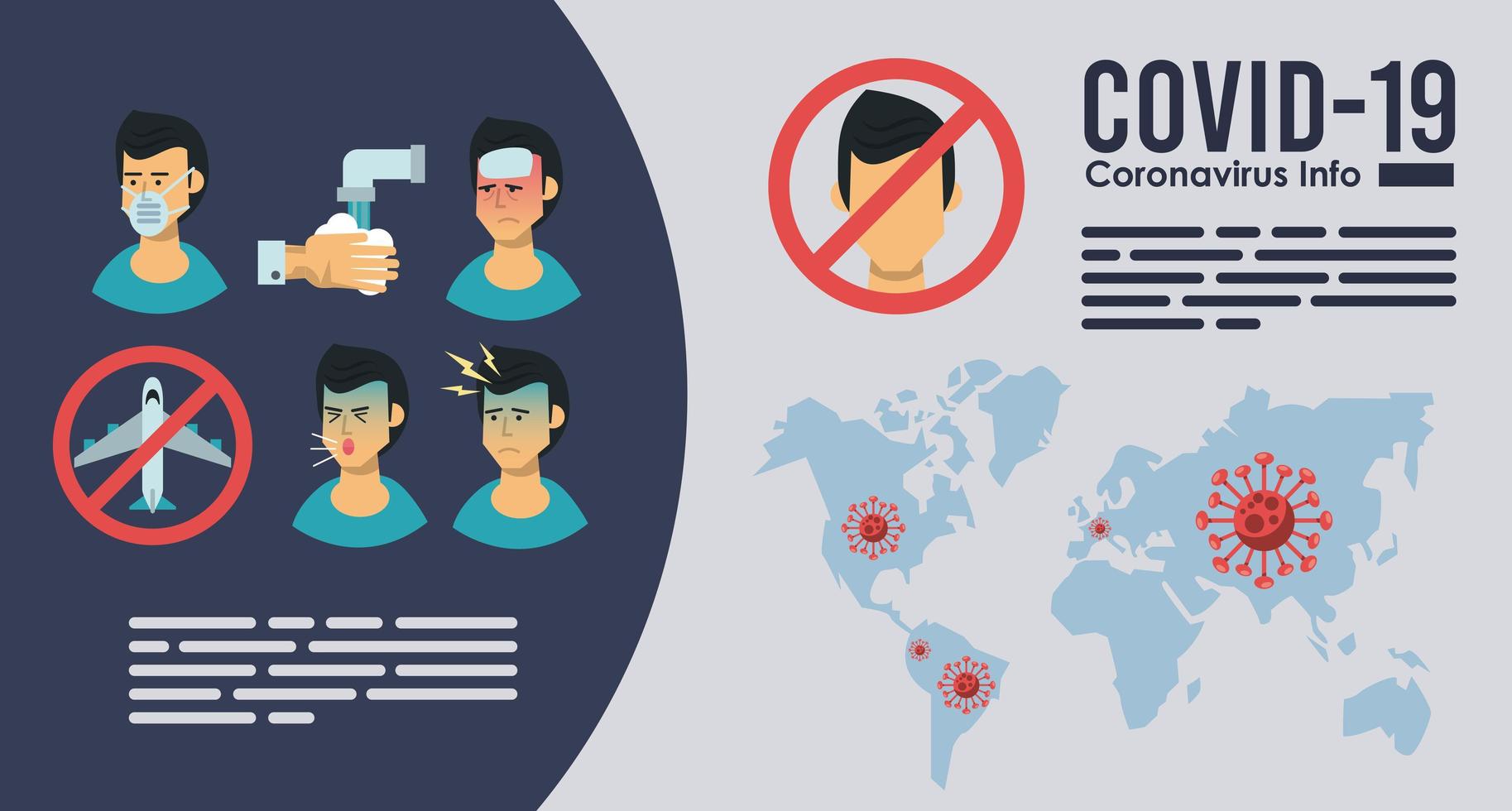 COVID-19
Coronavirus Info