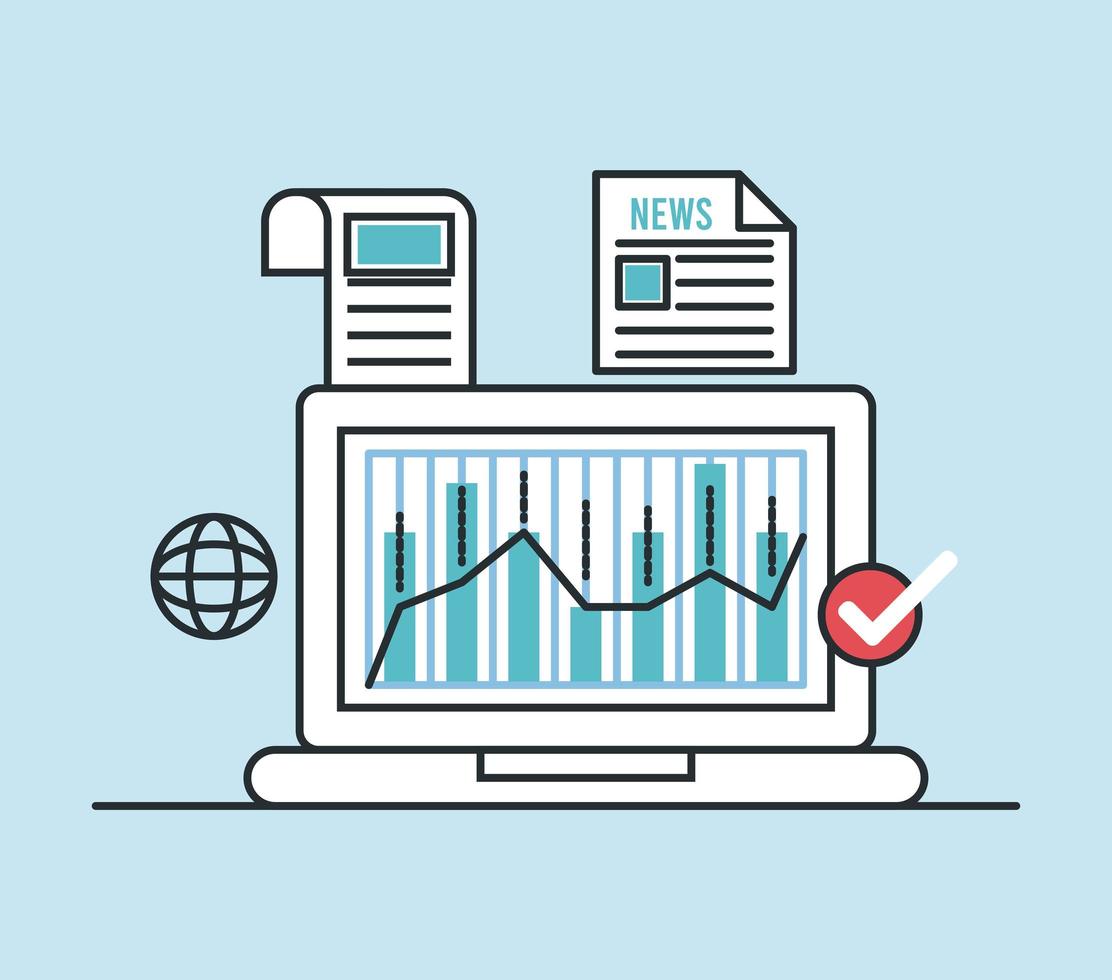 NEWS