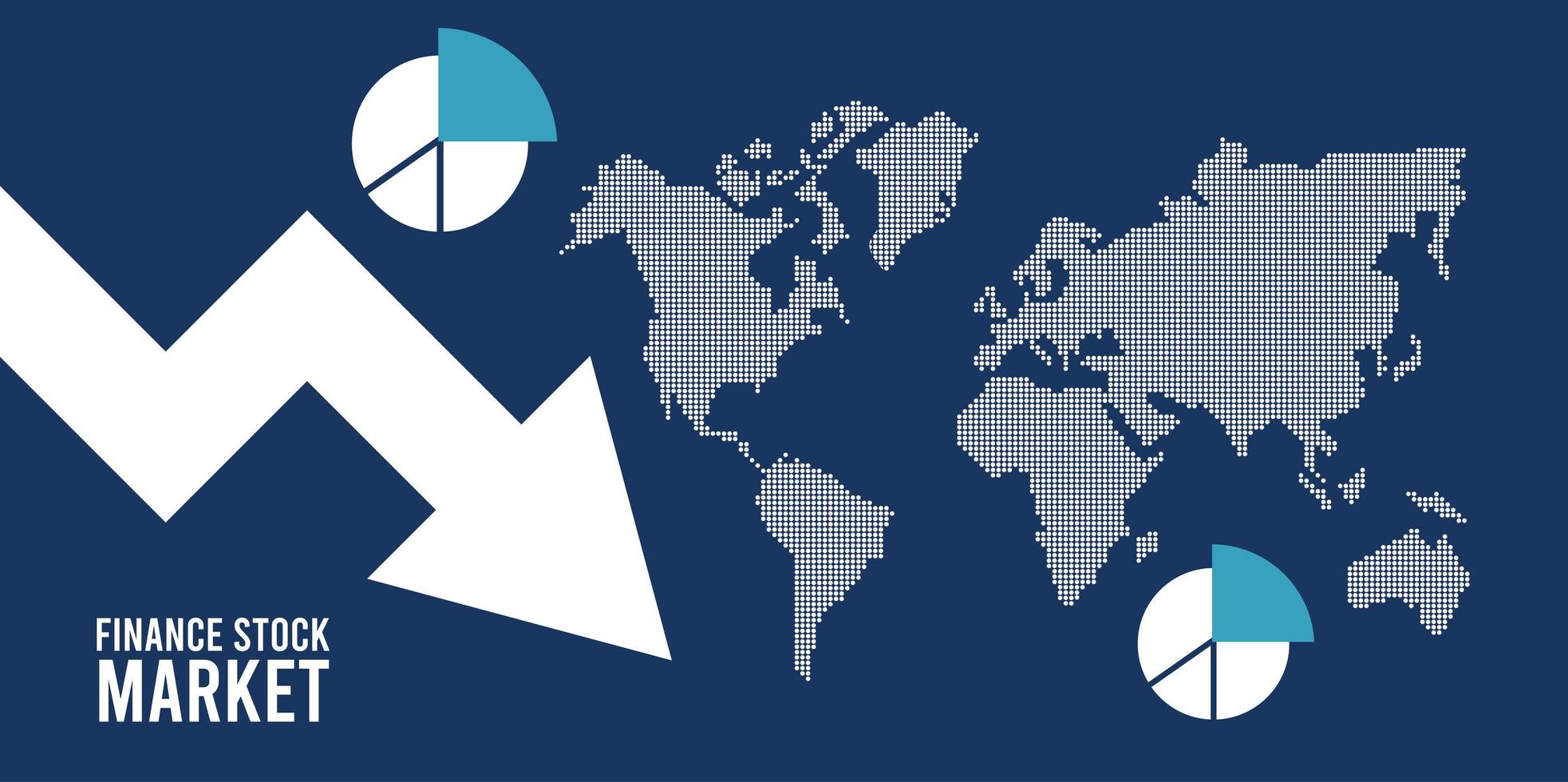 FINANCE STOCK
MARKET