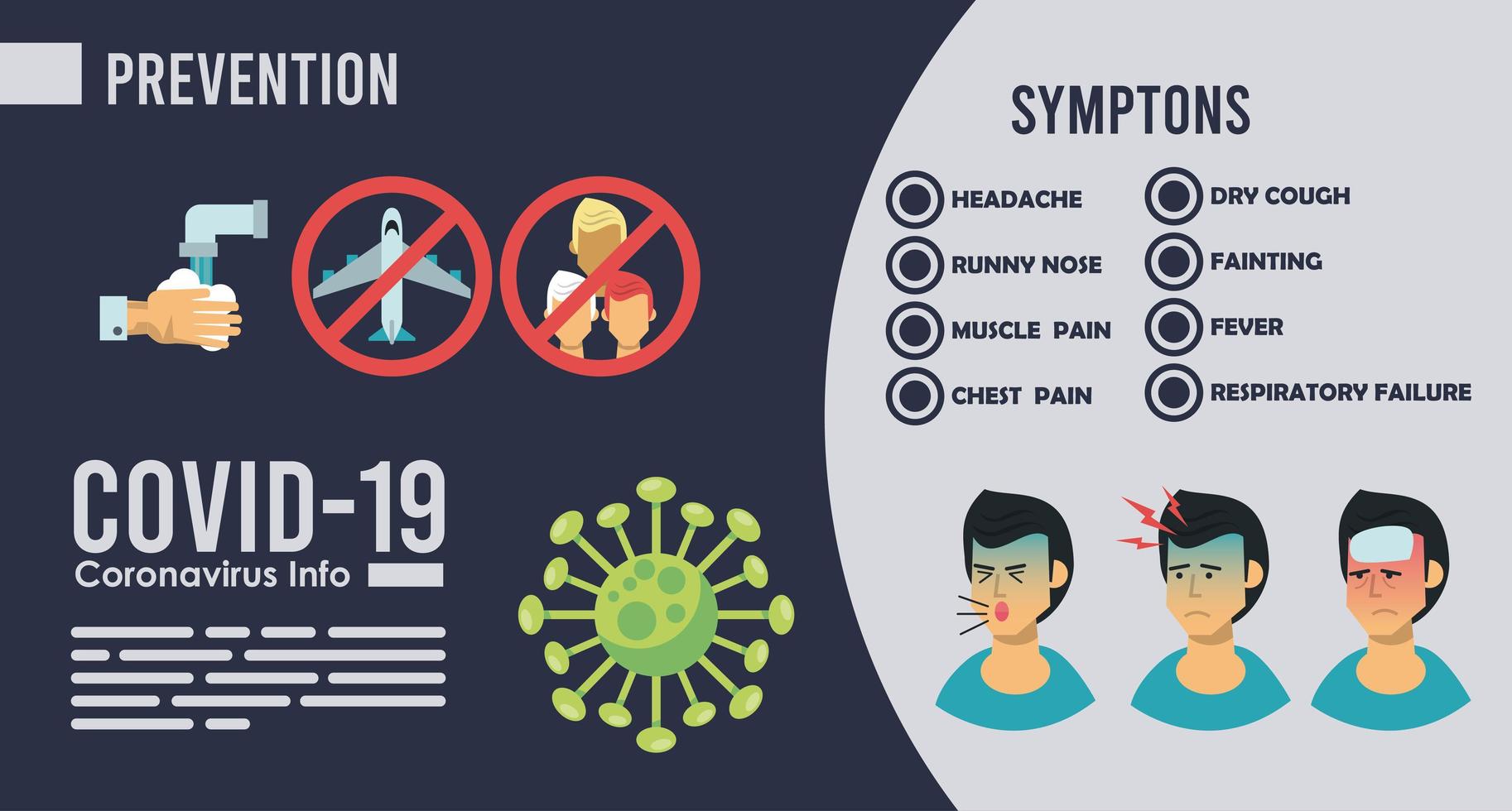 PREVENTION

COVID-19
Coronavirus Info

SYMPTONS

HEADACHE
RUNNY NOSE
MUSCLE PAIN
CHEST PAIN

DRY COUGH
FAINTING
FEVER
RESPIRATORY FAILURE