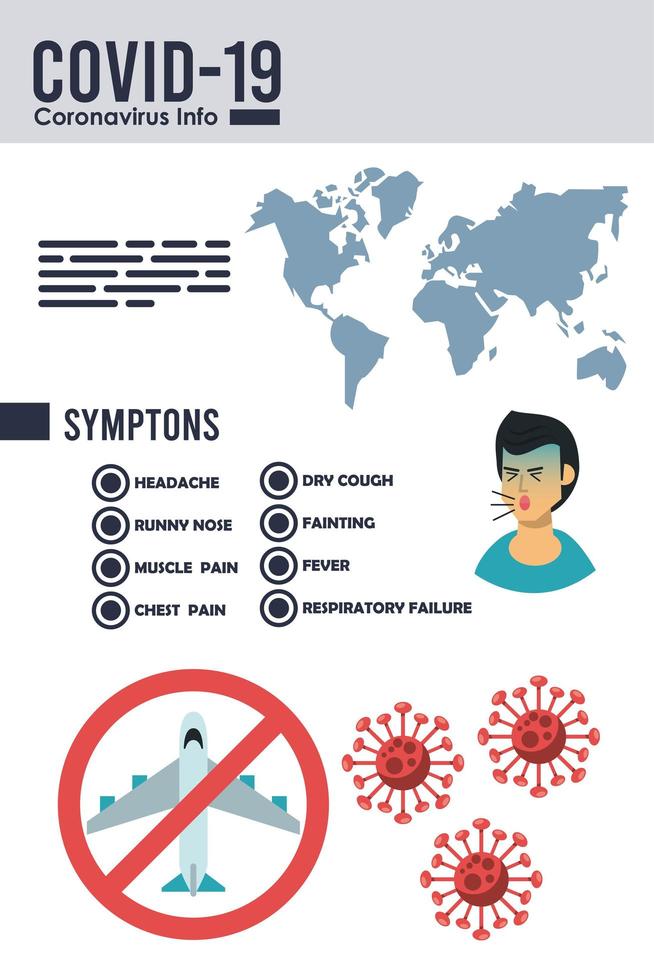 COVID-19
Coronavirus Info

SYMPTONS

HEADACHE
RUNNY NOSE
MUSCLE PAIN
CHEST PAIN

DRY COUGH
FAINTING
FEVER
RESPIRATORY FAILURE