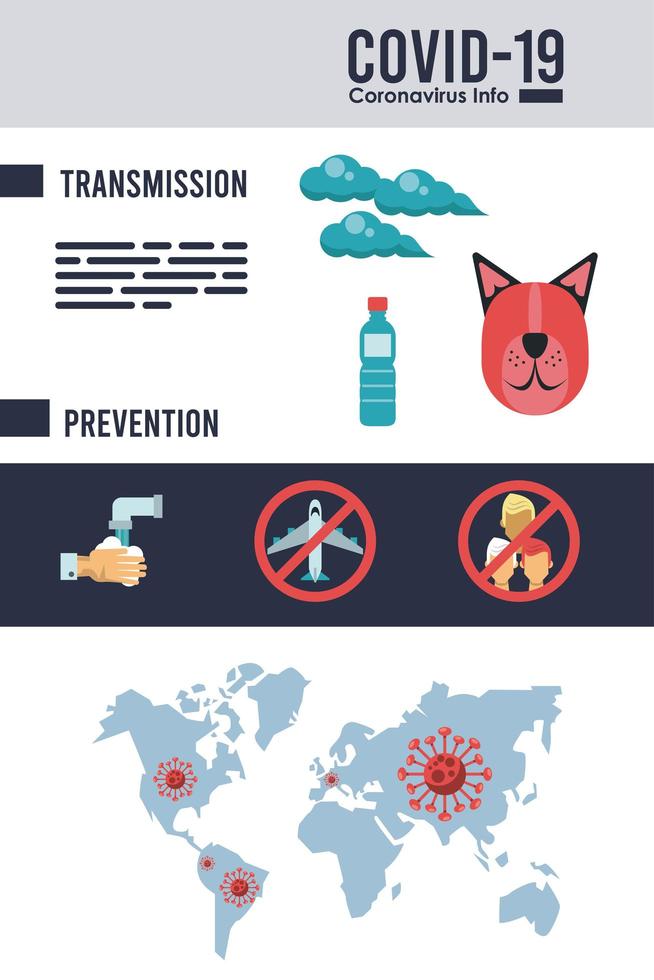 COVID-19
Coronavirus Info

TRANSMISSION

PREVENTION