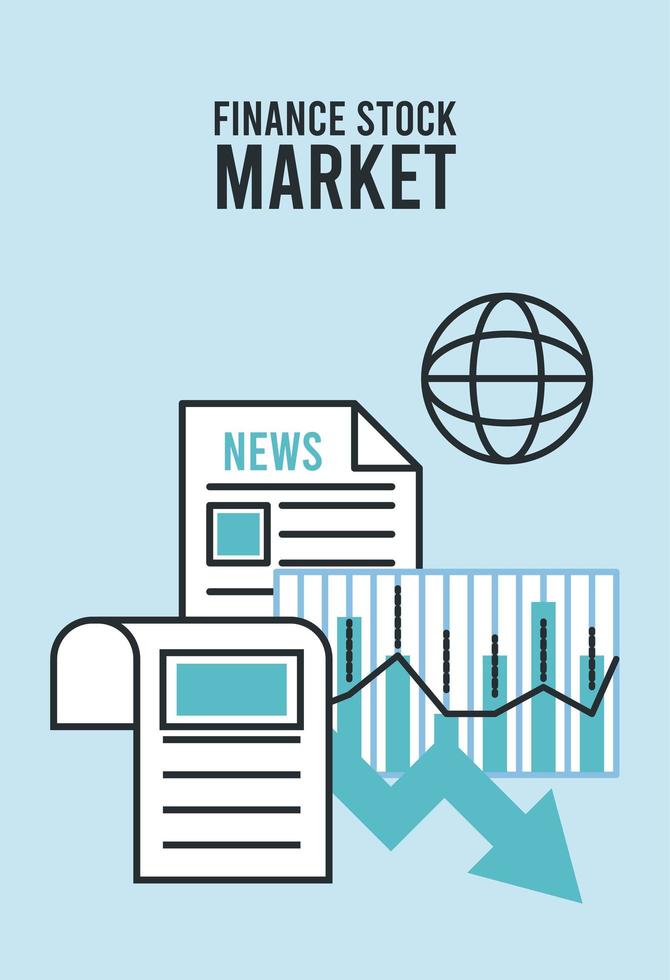 FINANCE STOCK
MARKET

NEWS