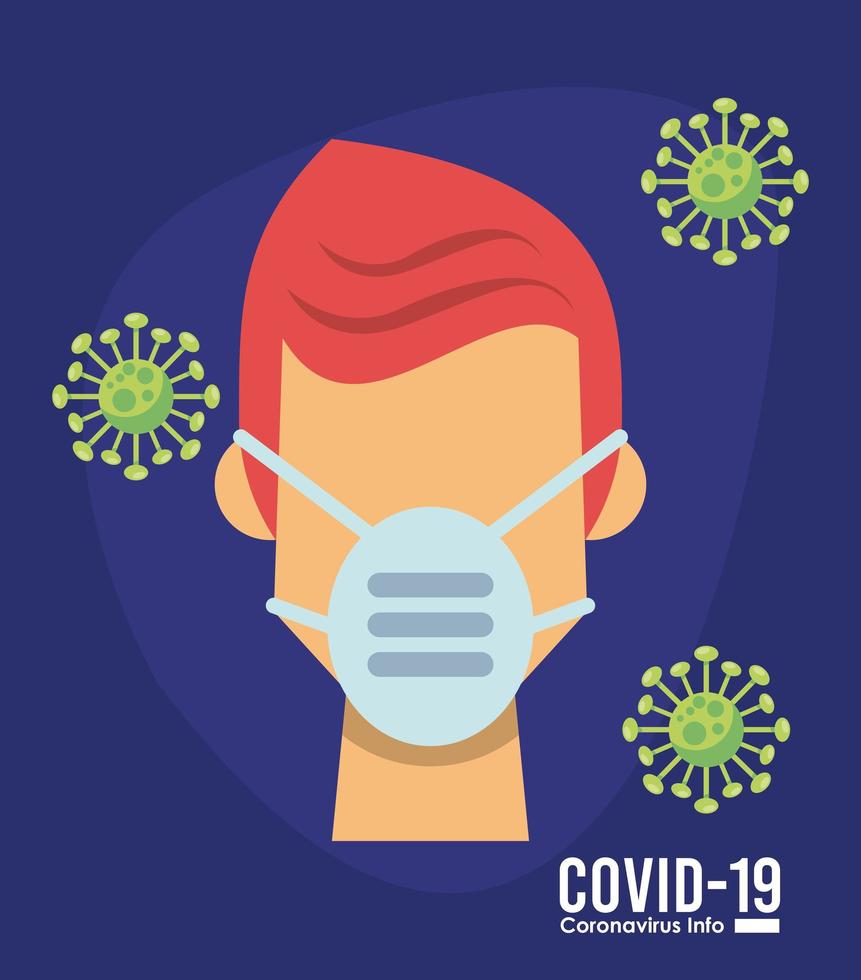 COVID-19
Coronavirus Info