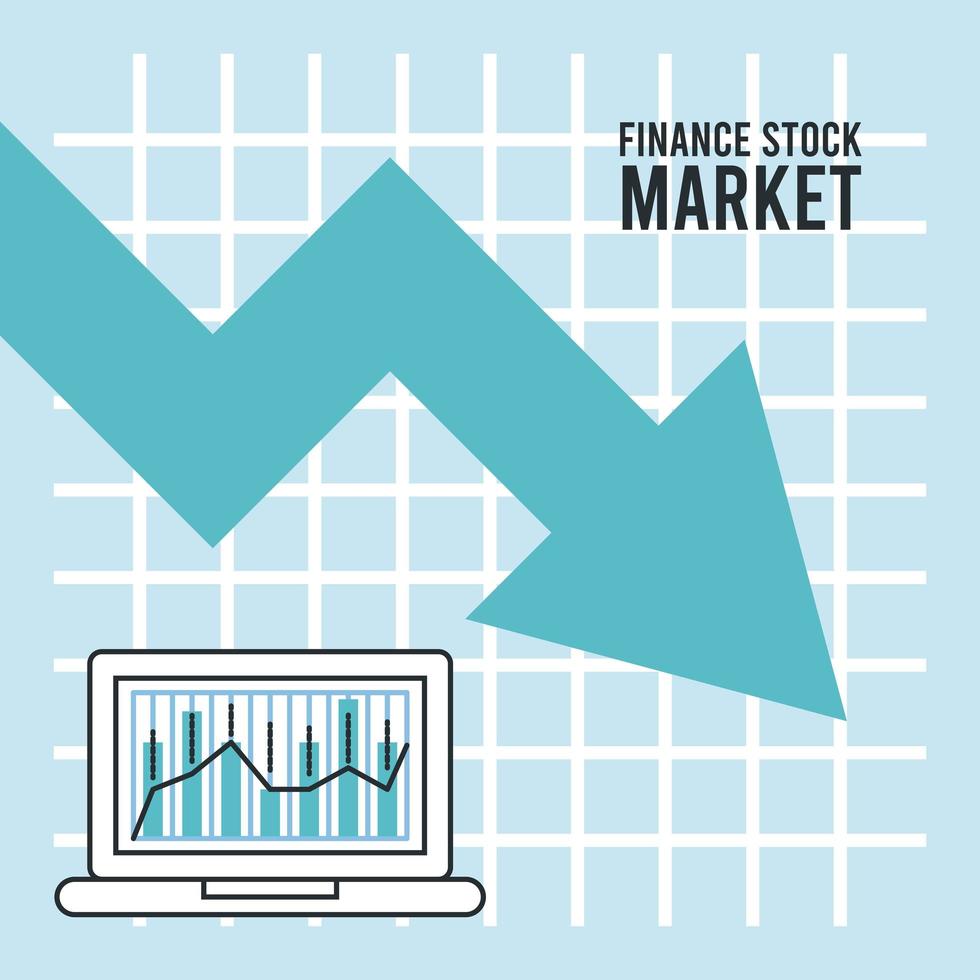 FINANCE STOCK
MARKET