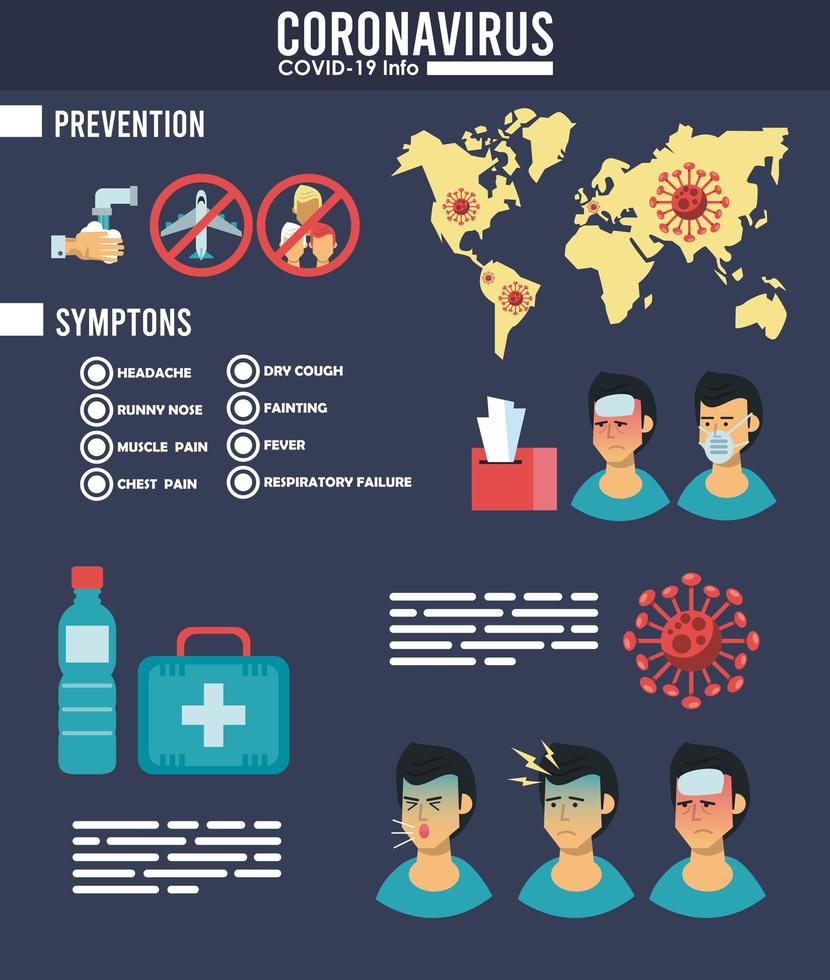 CORONAVIRUS
COVID-19 Info

PREVENTION

SYMPTONS

HEADACHE
RUNNY NOSE
MUSCLE PAIN
CHEST PAIN

DRY COUGH
FAINTING
FEVER
RESPIRATORY FAILURE