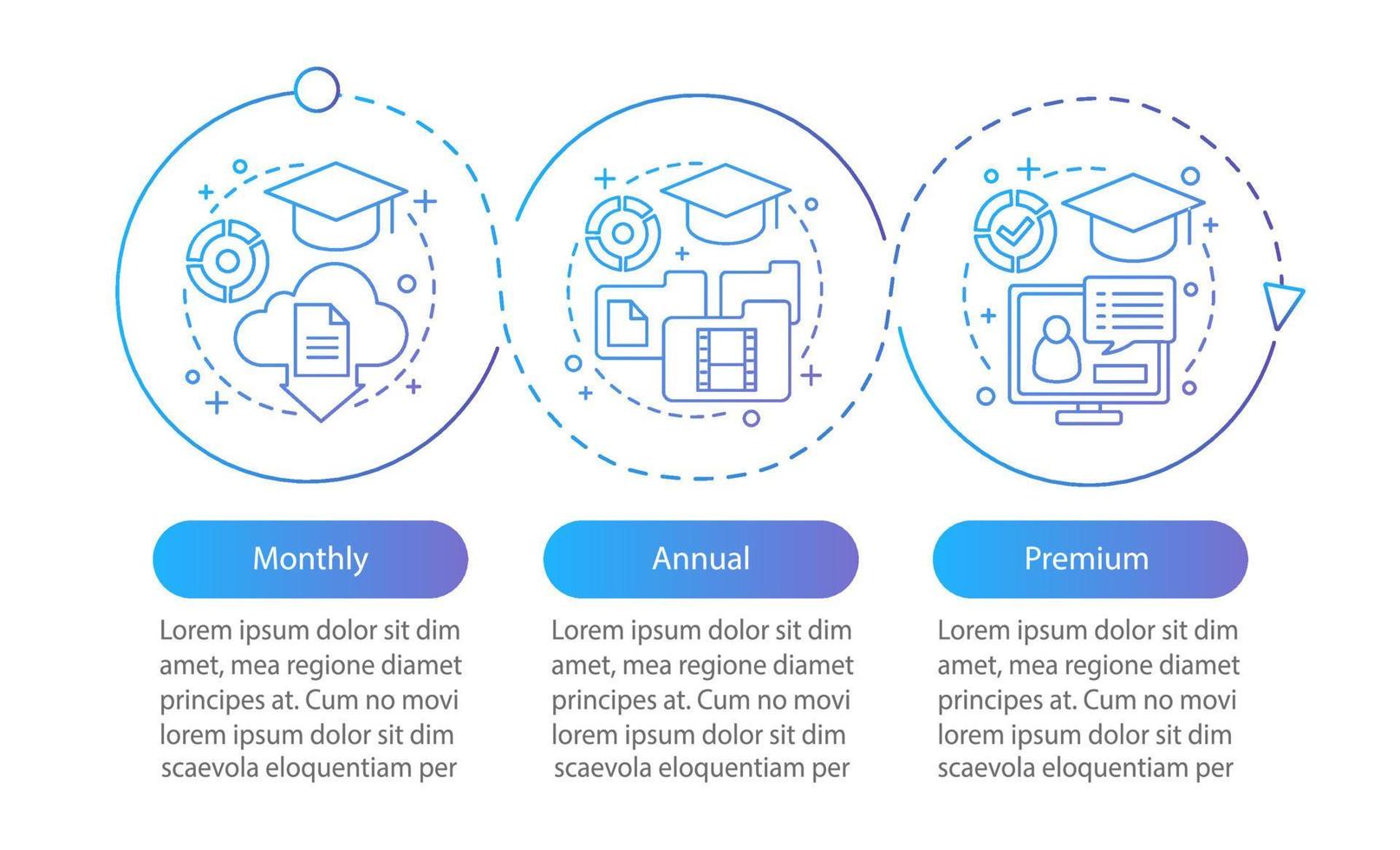 Monthly

Lorem ipsum dolor sit dim amet, mea regione diamet principes at. Cum no movi lorem ipsum dolor sit dim scaevola eloquentiam per

Annual

Lorem ipsum dolor sit dim amet, mea regione diamet principes at. Cum no movi lorem ipsum dolor sit dim scaevola eloquentiam per

Premium

Lorem ipsum dolor sit dim amet, mea regione diamet principes at. Cum no movi lorem ipsum dolor sit dim scaevola eloquentiam per