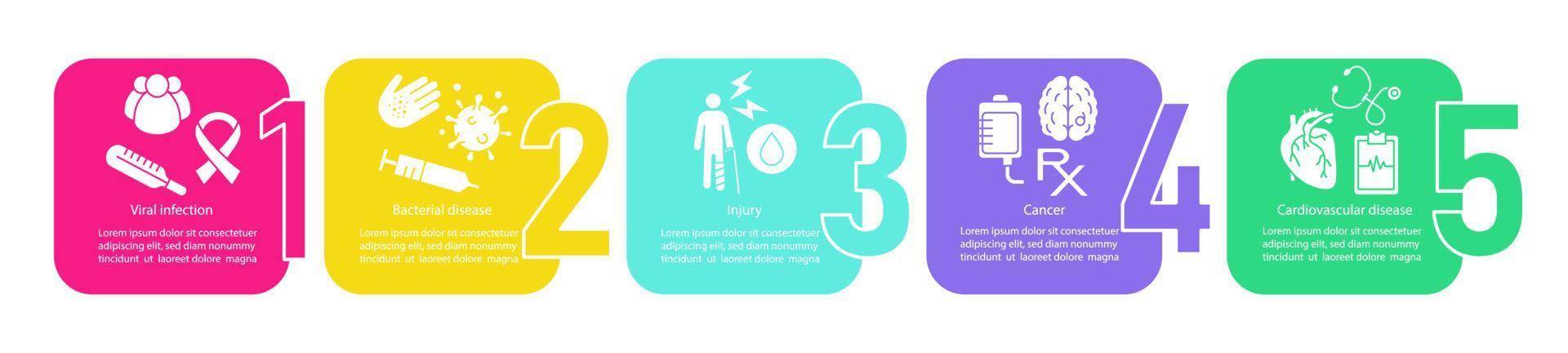 1
Viral infection
Lorem ipsum dolor sit consectetuer adipiscing elit, sed diam nonummy tincidunt ut laoreet dolore magna

2
Bacterial disease
Lorem ipsum dolor sit consectetuer adipiscing elit, sed diam nonummy tincidunt ut laoreet dolore magna

3
Injury
Lorem ipsum dolor sit consectetuer adipiscing elit, sed diam nonummy tincidunt ut laoreet dolore magna

4
Rx
Cancer
Lorem ipsum dolor sit consectetuer adipiscing elit, sed diam nonummy tincidunt ut laoreet dolore magna

5
Cardiovascular disease
Lorem ipsum dolor sit consectetuer adipiscing elit, sed diam nonummy tincidunt ut laoreet dolore magna