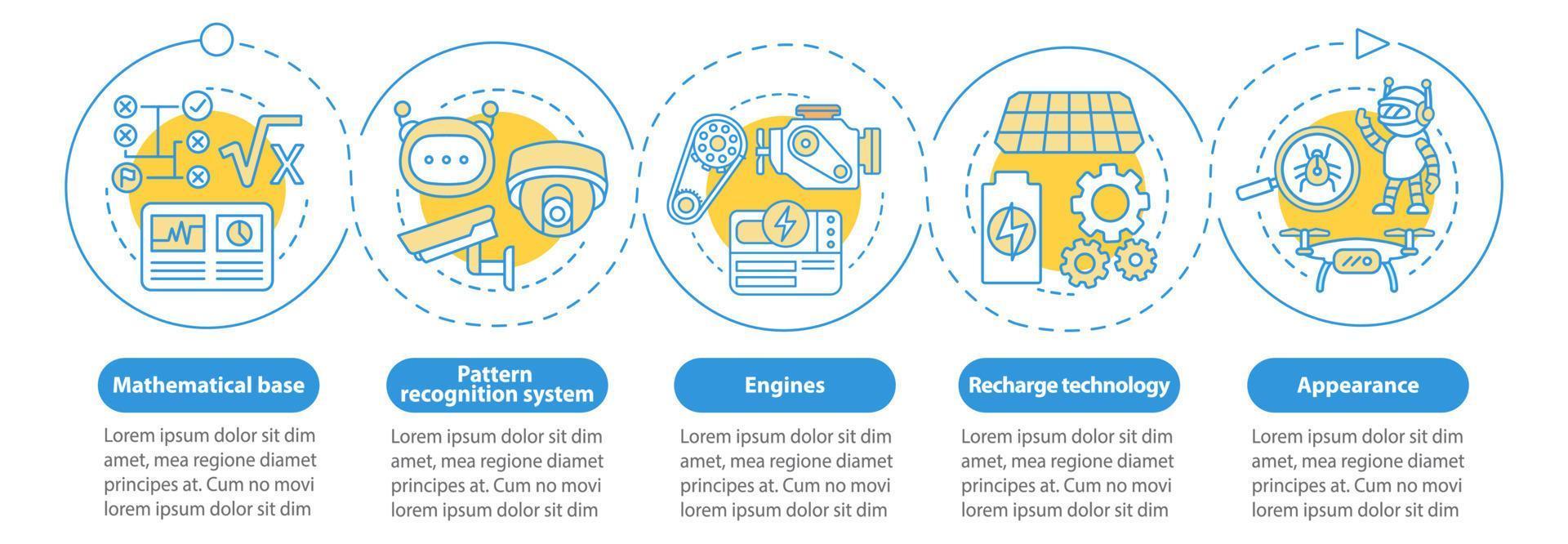 $\sqrt{x}$

Mathematical base

Lorem ipsum dolor sit dim amet, mea regione diamet principes at. Cum no movi lorem ipsum dolor sit dim

Pattern recognition system

Lorem ipsum dolor sit dim amet, mea regione diamet principes at. Cum no movi lorem ipsum dolor sit dim

Engines

Lorem ipsum dolor sit dim amet, mea regione diamet principes at. Cum no movi lorem ipsum dolor sit dim

Recharge technology

Lorem ipsum dolor sit dim amet, mea regione diamet principes at. Cum no movi lorem ipsum dolor sit dim

Appearance

Lorem ipsum dolor sit dim amet, mea regione diamet principes at. Cum no movi lorem ipsum dolor sit dim