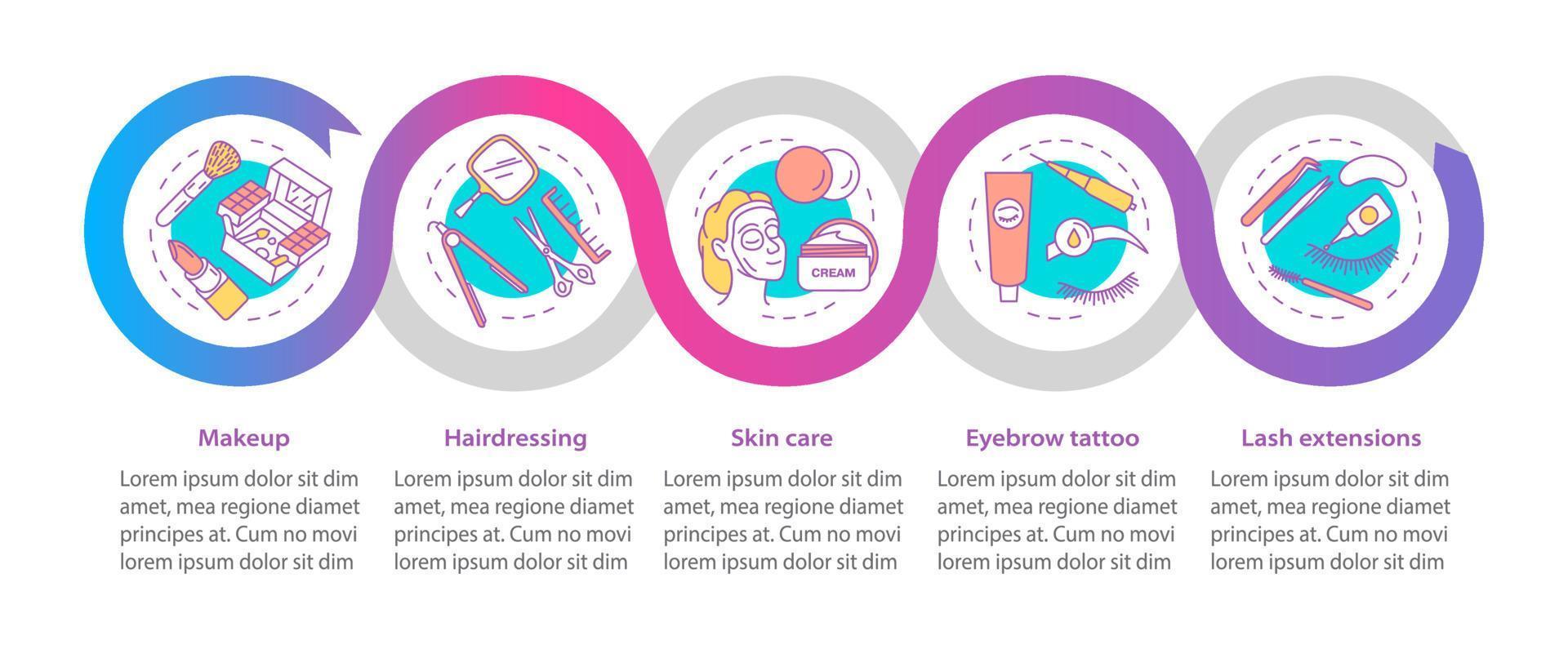 CREAM

Makeup

Lorem ipsum dolor sit dim amet, mea regione diamet principes at. Cum no movi lorem ipsum dolor sit dim

Hairdressing

Lorem ipsum dolor sit dim amet, mea regione diamet principes at. Cum no movi lorem ipsum dolor sit dim

Skin care

Lorem ipsum dolor sit dim amet, mea regione diamet principes at. Cum no movi lorem ipsum dolor sit dim

Eyebrow tattoo

Lorem ipsum dolor sit dim amet, mea regione diamet principes at. Cum no movi lorem ipsum dolor sit dim

Lash extensions

Lorem ipsum dolor sit dim amet, mea regione diamet principes at. Cum no movi lorem ipsum dolor sit dim