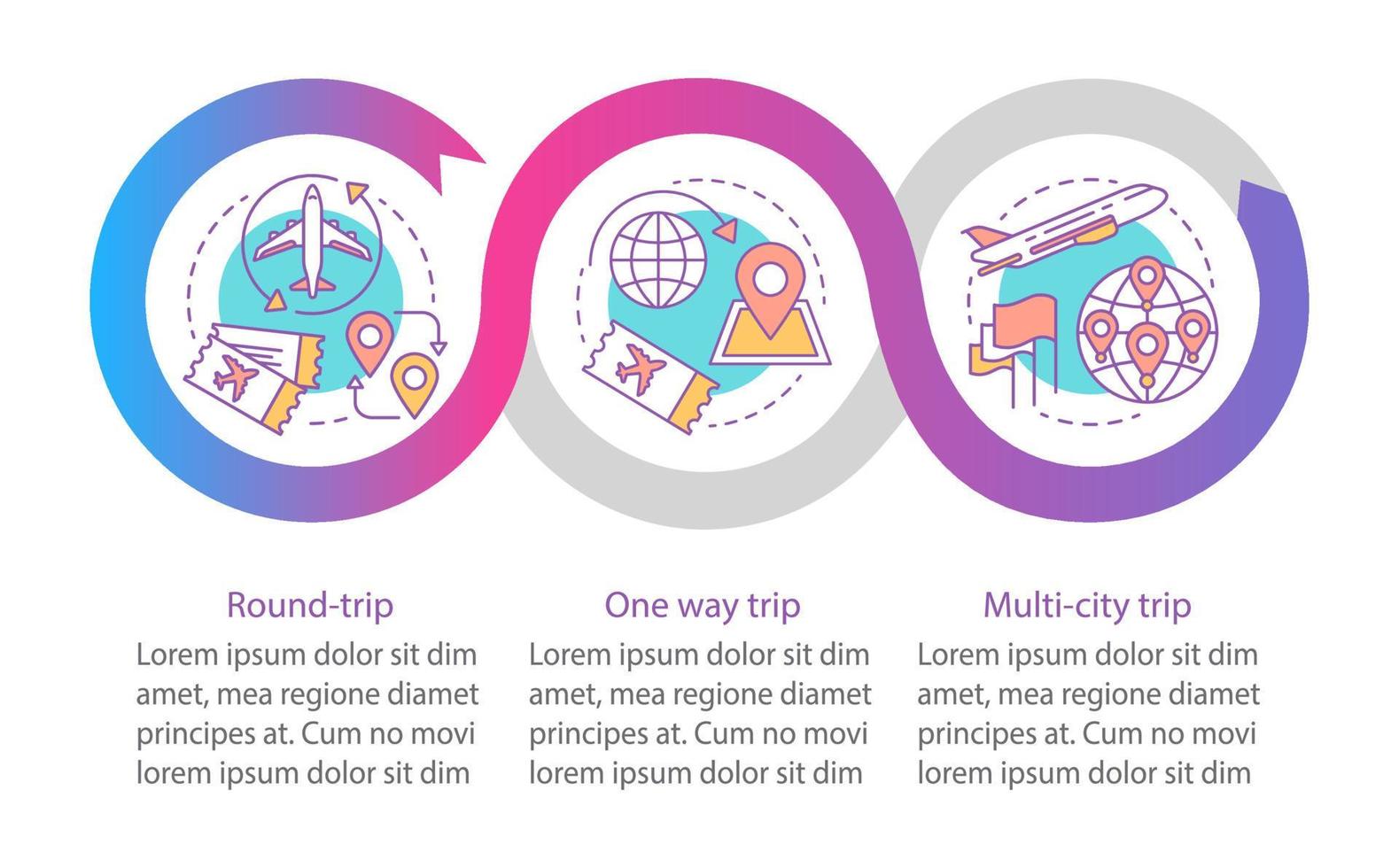 Round-trip

Lorem ipsum dolor sit dim amet, mea regione diamet principes at. Cum no movi lorem ipsum dolor sit dim

One way trip

Lorem ipsum dolor sit dim amet, mea regione diamet principes at. Cum no movi lorem ipsum dolor sit dim

Multi-city trip

Lorem ipsum dolor sit dim amet, mea regione diamet principes at. Cum no movi lorem ipsum dolor sit dim