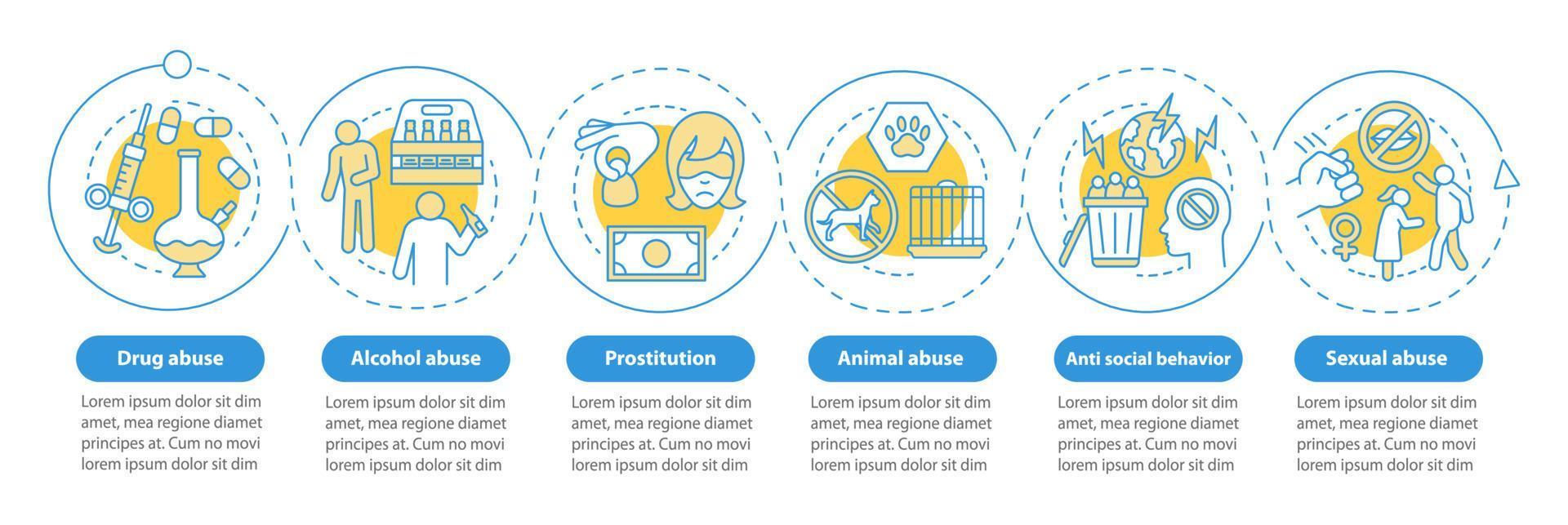 Drug abuse

Lorem ipsum dolor sit dim amet, mea regione diamet principes at. Cum no movi lorem ipsum dolor sit dim

Alcohol abuse

Lorem ipsum dolor sit dim amet, mea regione diamet principes at. Cum no movi lorem ipsum dolor sit dim

Prostitution

Lorem ipsum dolor sit dim amet, mea regione diamet principes at. Cum no movi lorem ipsum dolor sit dim

Animal abuse

Lorem ipsum dolor sit dim amet, mea regione diamet principes at. Cum no movi lorem ipsum dolor sit dim

Anti social behavior

Lorem ipsum dolor sit dim amet, mea regione diamet principes at. Cum no movi lorem ipsum dolor sit dim

Sexual abuse

Lorem ipsum dolor sit dim amet, mea regione diamet principes at. Cum no movi lorem ipsum dolor sit dim