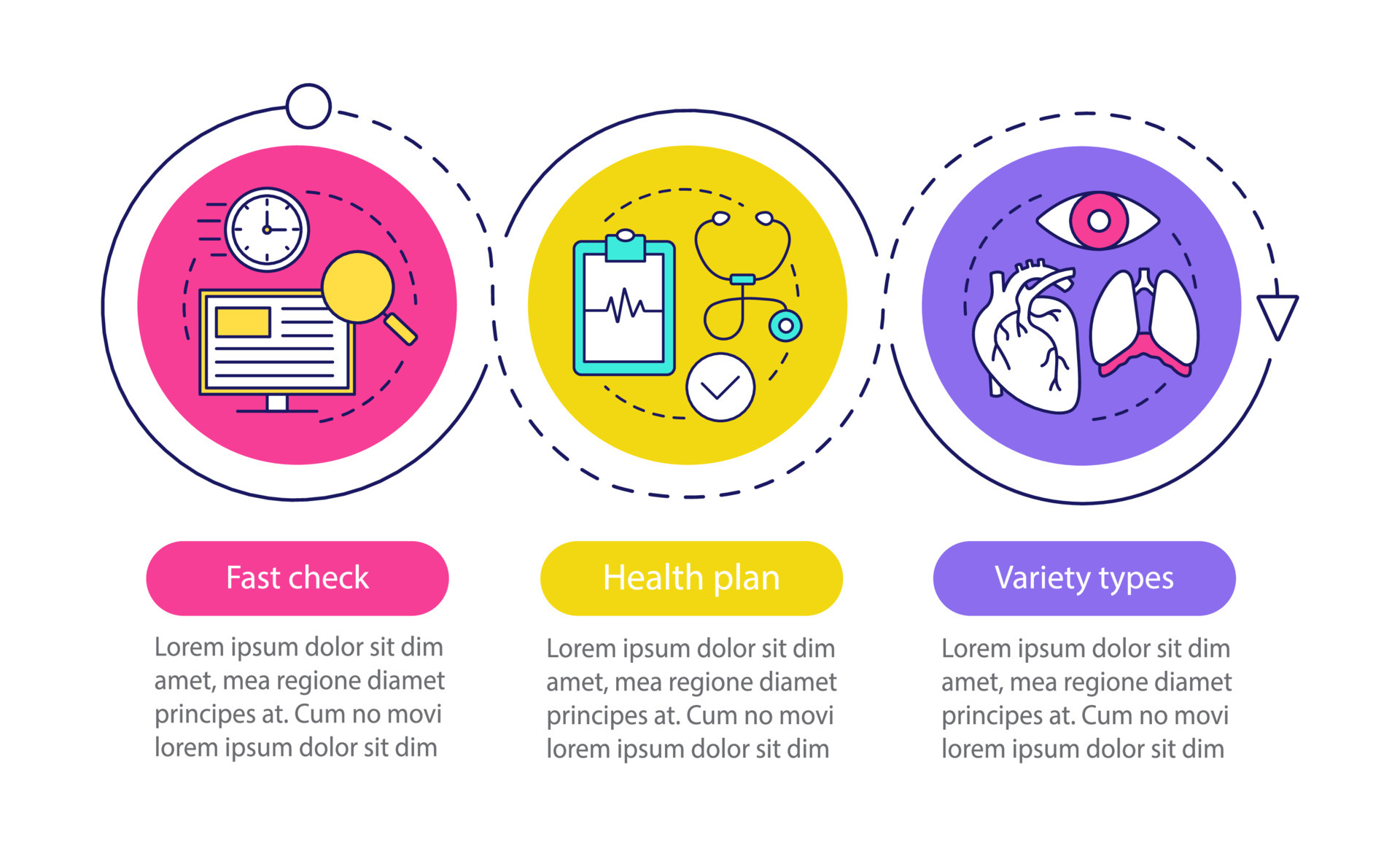 Fast check

Lorem ipsum dolor sit dim amet, mea regione diamet principes at. Cum no movi lorem ipsum dolor sit dim

Health plan

Lorem ipsum dolor sit dim amet, mea regione diamet principes at. Cum no movi lorem ipsum dolor sit dim

Variety types

Lorem ipsum dolor sit dim amet, mea regione diamet principes at. Cum no movi lorem ipsum dolor sit dim