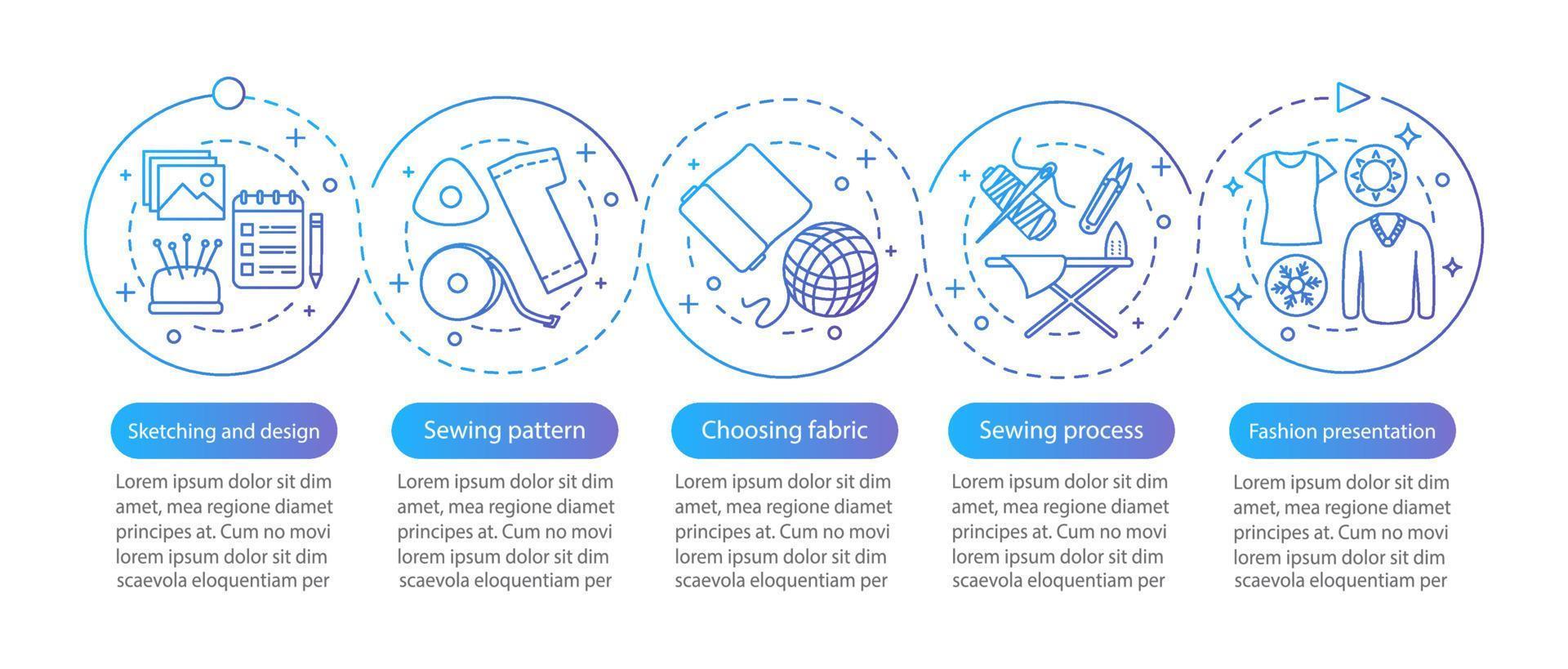 Sketching and design

Lorem ipsum dolor sit dim amet, mea regione diamet principes at. Cum no movi lorem ipsum dolor sit dim scaevola eloquentiam per

Sewing pattern

Lorem ipsum dolor sit dim amet, mea regione diamet principes at. Cum no movi lorem ipsum dolor sit dim scaevola eloquentiam per

Choosing fabric

Lorem ipsum dolor sit dim amet, mea regione diamet principes at. Cum no movi lorem ipsum dolor sit dim scaevola eloquentiam per

Sewing process

Lorem ipsum dolor sit dim amet, mea regione diamet principes at. Cum no movi lorem ipsum dolor sit dim scaevola eloquentiam per

Fashion presentation

Lorem ipsum dolor sit dim amet, mea regione diamet principes at. Cum no movi lorem ipsum dolor sit dim scaevola eloquentiam per