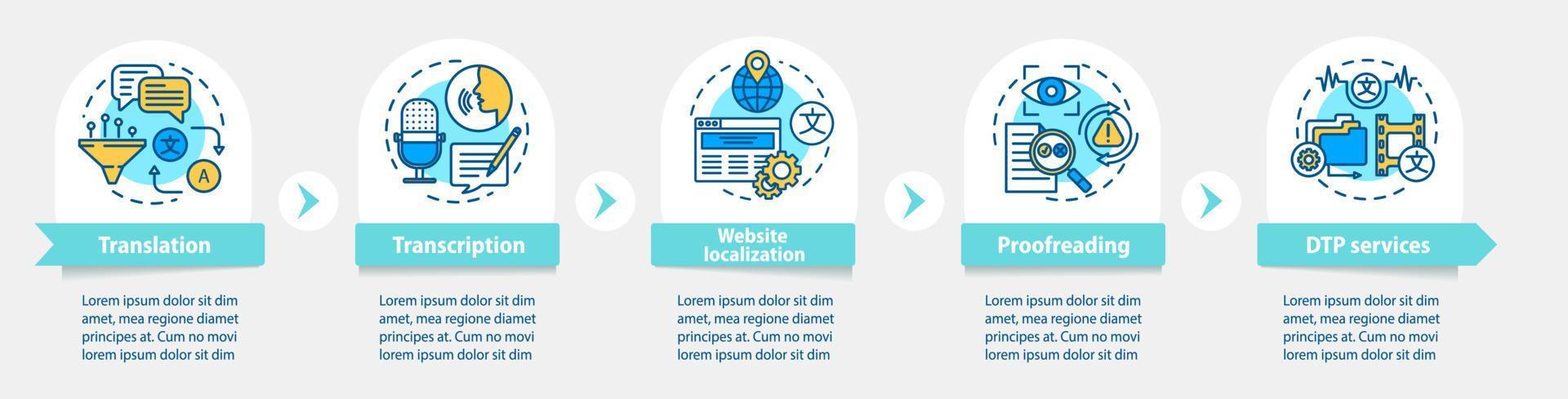 文

A

Translation

Lorem ipsum dolor sit dim amet, mea regione diamet principes at. Cum no movi lorem ipsum dolor sit dim

Transcription

Lorem ipsum dolor sit dim amet, mea regione diamet principes at. Cum no movi lorem ipsum dolor sit dim

文

Website localization

Lorem ipsum dolor sit dim amet, mea regione diamet principes at. Cum no movi lorem ipsum dolor sit dim

Proofreading

Lorem ipsum dolor sit dim amet, mea regione diamet principes at. Cum no movi lorem ipsum dolor sit dim

文

文

DTP services

Lorem ipsum dolor sit dim amet, mea regione diamet principes at. Cum no movi lorem ipsum dolor sit dim