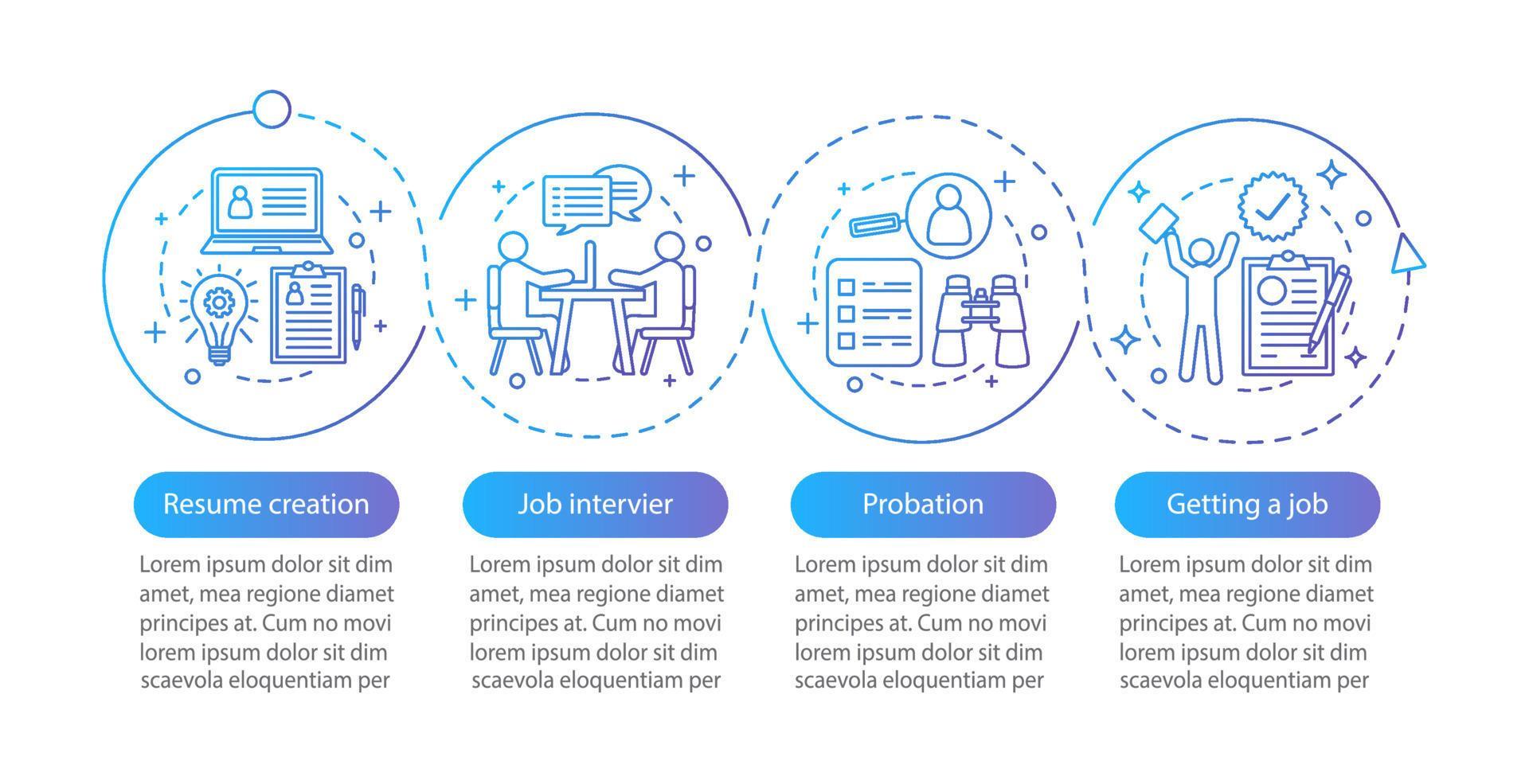 Resume creation

Lorem ipsum dolor sit dim amet, mea regione diamet principes at. Cum no movi lorem ipsum dolor sit dim scaevola eloquentiam per

Job intervier

Lorem ipsum dolor sit dim amet, mea regione diamet principes at. Cum no movi lorem ipsum dolor sit dim scaevola eloquentiam per

Probation

Lorem ipsum dolor sit dim amet, mea regione diamet principes at. Cum no movi lorem ipsum dolor sit dim scaevola eloquentiam per

Getting a job

Lorem ipsum dolor sit dim amet, mea regione diamet principes at. Cum no movi lorem ipsum dolor sit dim scaevola eloquentiam per