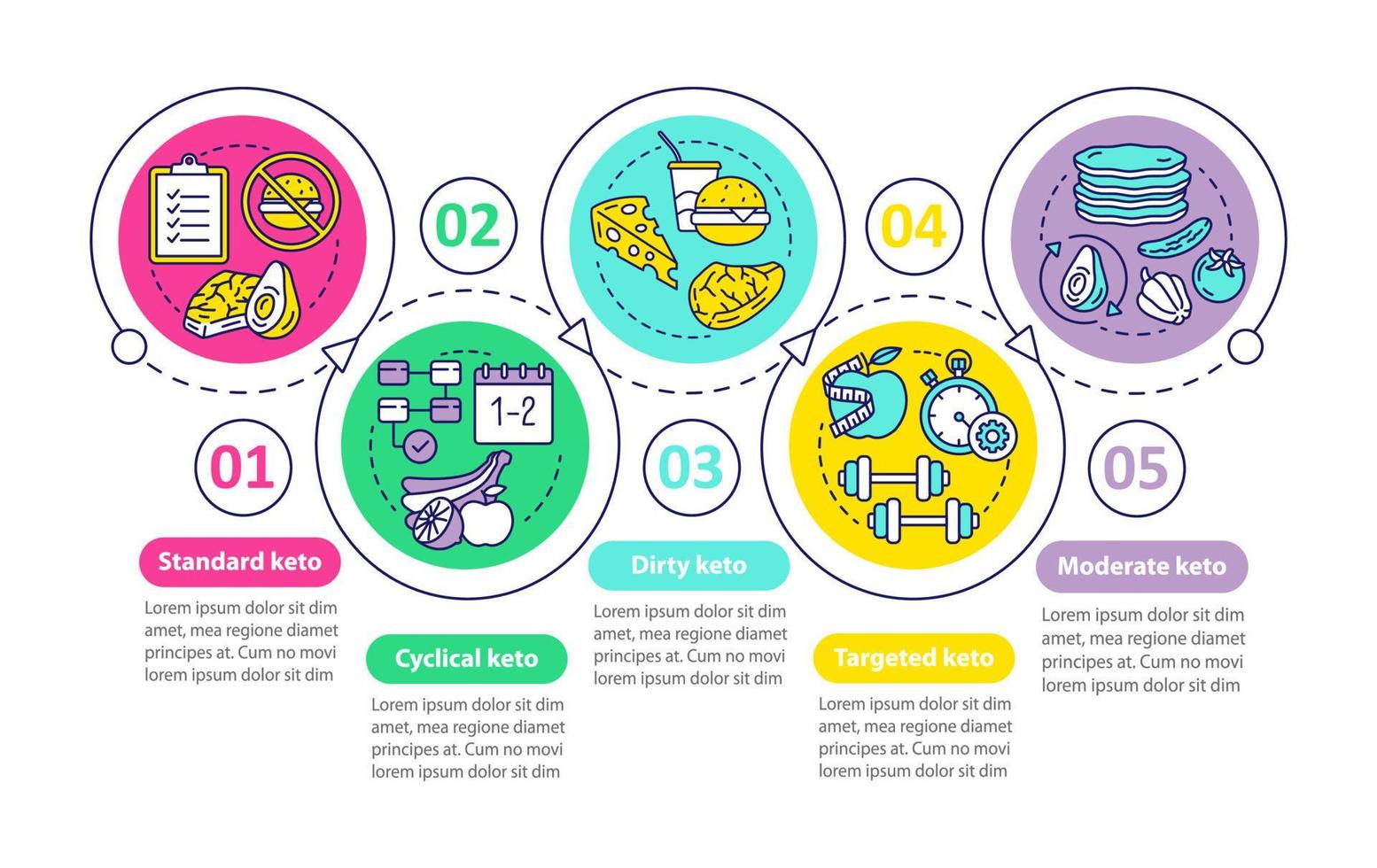 01

Standard keto

Lorem ipsum dolor sit dim amet, mea regione diamet principes at. Cum no movi lorem ipsum dolor sit dim

02

1-2

Cyclical keto

Lorem ipsum dolor sit dim amet, mea regione diamet principes at. Cum no movi lorem ipsum dolor sit dim

03

Dirty keto

Lorem ipsum dolor sit dim amet, mea regione diamet principes at. Cum no movi lorem ipsum dolor sit dim

04

Targeted keto

Lorem ipsum dolor sit dim amet, mea regione diamet principes at. Cum no movi lorem ipsum dolor sit dim

05

Moderate keto

Lorem ipsum dolor sit dim amet, mea regione diamet principes at. Cum no movi lorem ipsum dolor sit dim