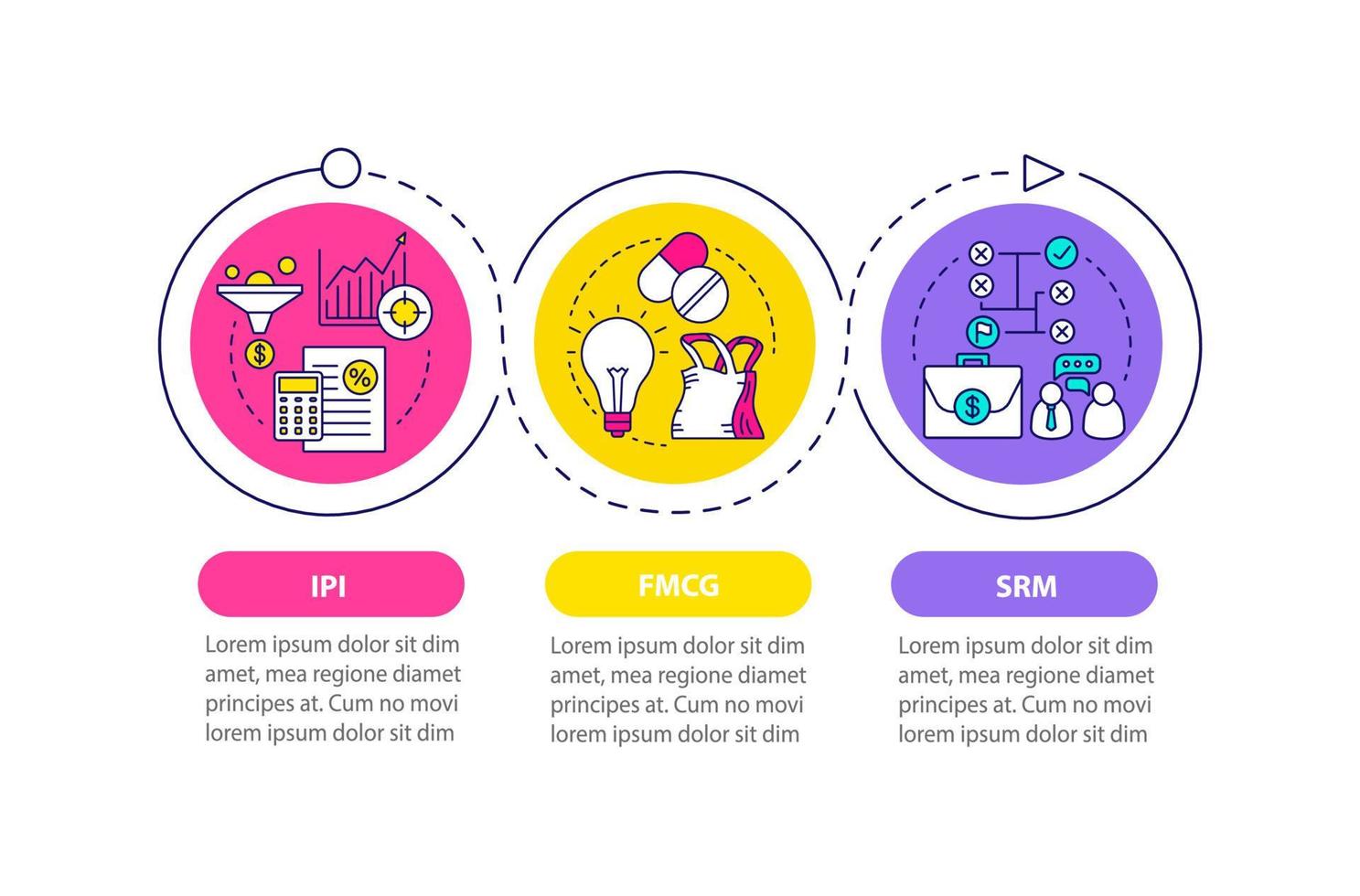 IPI

Lorem ipsum dolor sit dim amet, mea regione diamet principes at. Cum no movi lorem ipsum dolor sit dim

FMCG

Lorem ipsum dolor sit dim amet, mea regione diamet principes at. Cum no movi lorem ipsum dolor sit dim

SRM

Lorem ipsum dolor sit dim amet, mea regione diamet principes at. Cum no movi lorem ipsum dolor sit dim