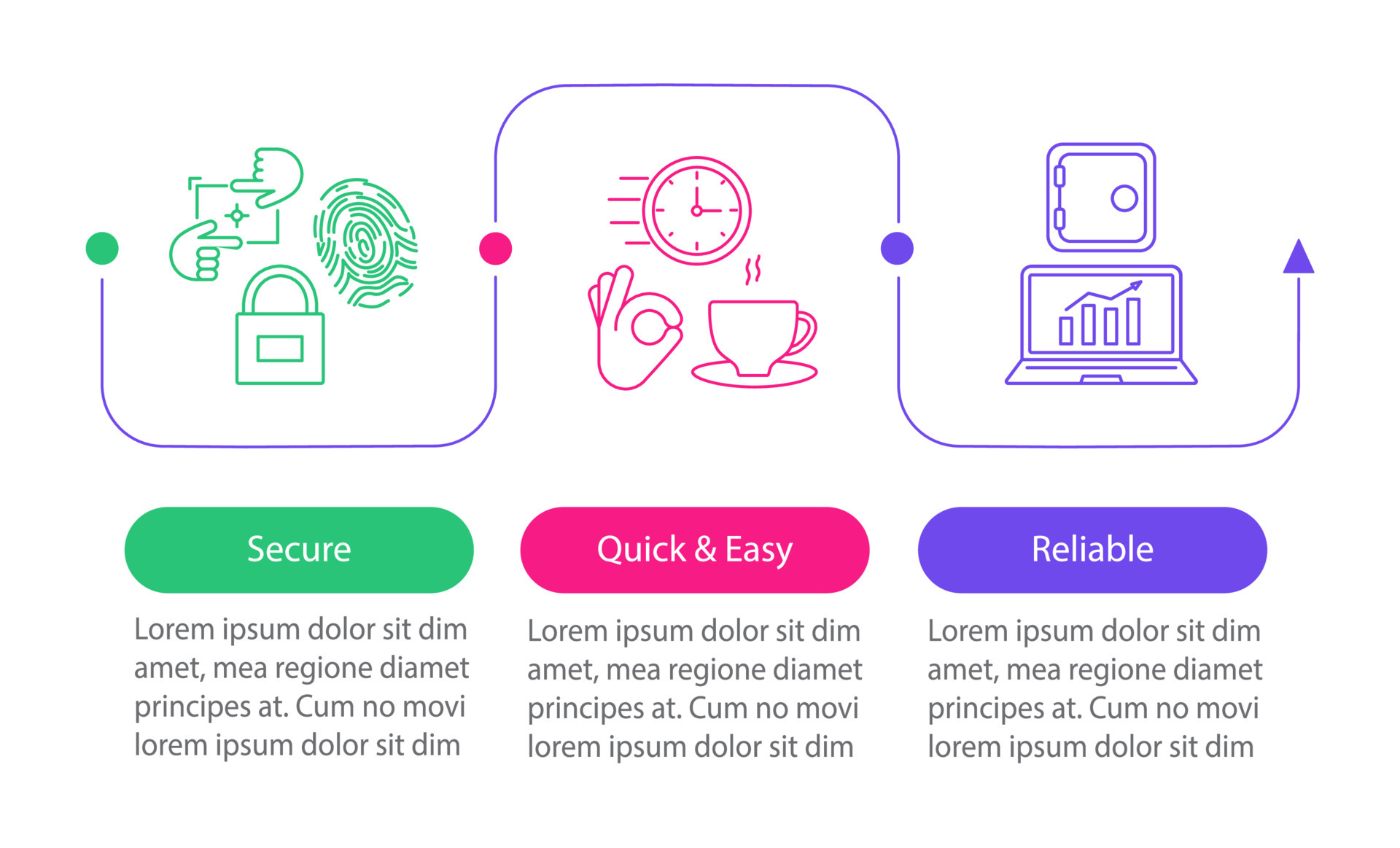 Secure

Lorem ipsum dolor sit dim amet, mea regione diamet principes at. Cum no movi lorem ipsum dolor sit dim

Quick & Easy

Lorem ipsum dolor sit dim amet, mea regione diamet principes at. Cum no movi lorem ipsum dolor sit dim

Reliable

Lorem ipsum dolor sit dim amet, mea regione diamet principes at. Cum no movi lorem ipsum dolor sit dim