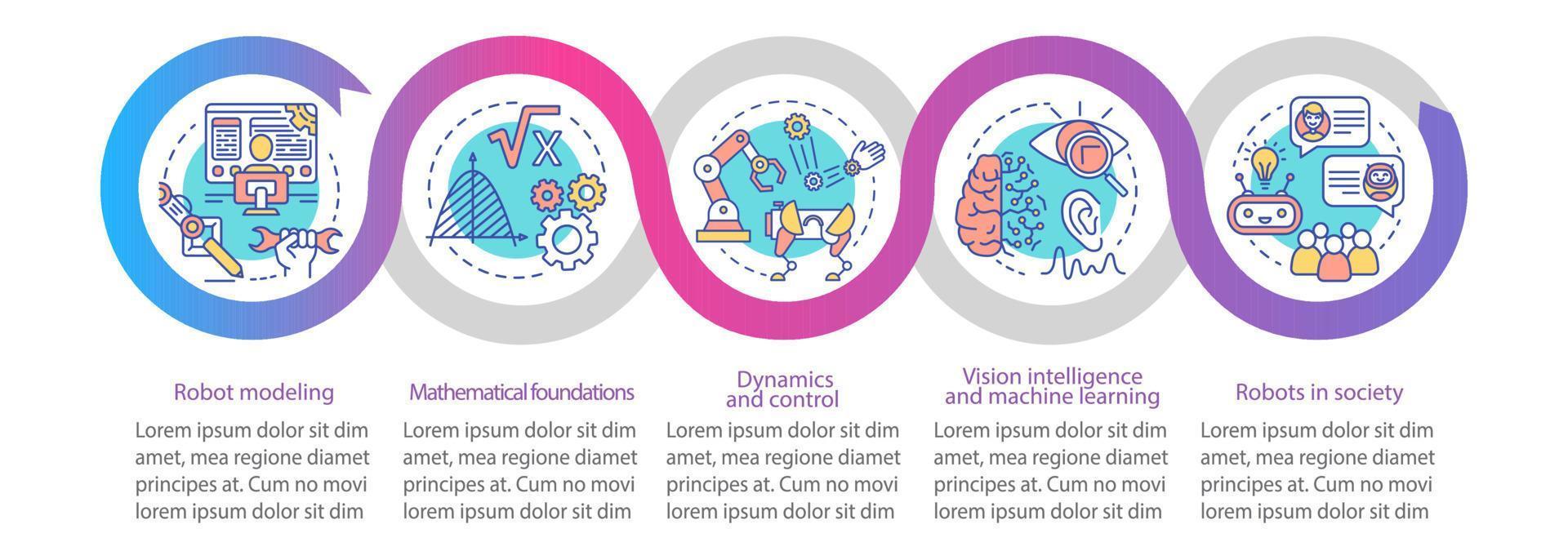 $\sqrt{x}$

Robot modeling

Lorem ipsum dolor sit dim amet, mea regione diamet principes at. Cum no movi lorem ipsum dolor sit dim

Mathematical foundations

Lorem ipsum dolor sit dim amet, mea regione diamet principes at. Cum no movi lorem ipsum dolor sit dim

Dynamics and control

Lorem ipsum dolor sit dim amet, mea regione diamet principes at. Cum no movi lorem ipsum dolor sit dim

Vision intelligence and machine learning

Lorem ipsum dolor sit dim amet, mea regione diamet principes at. Cum no movi lorem ipsum dolor sit dim

Robots in society

Lorem ipsum dolor sit dim amet, mea regione diamet principes at. Cum no movi lorem ipsum dolor sit dim