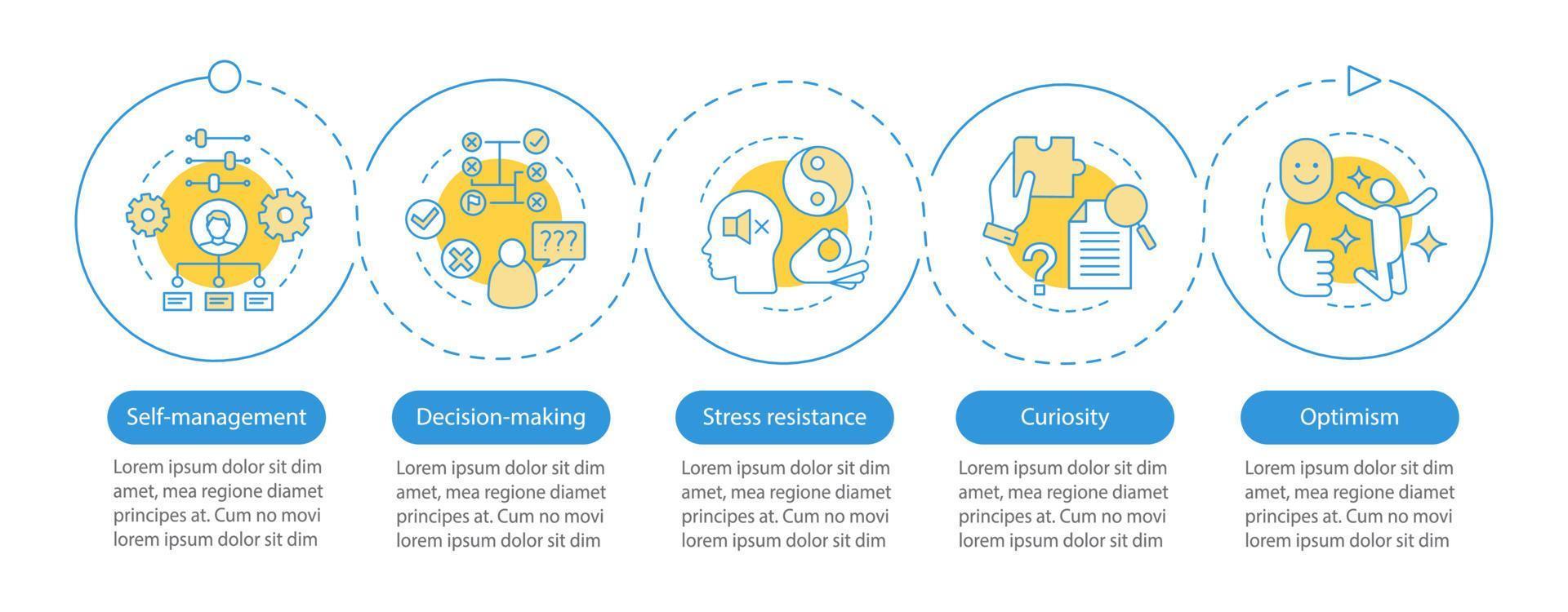 ???

Self-management

Lorem ipsum dolor sit dim amet, mea regione diamet principes at. Cum no movi lorem ipsum dolor sit dim

Decision-making

Lorem ipsum dolor sit dim amet, mea regione diamet principes at. Cum no movi lorem ipsum dolor sit dim

Stress resistance

Lorem ipsum dolor sit dim amet, mea regione diamet principes at. Cum no movi lorem ipsum dolor sit dim

Curiosity

Lorem ipsum dolor sit dim amet, mea regione diamet principes at. Cum no movi lorem ipsum dolor sit dim

Optimism

Lorem ipsum dolor sit dim amet, mea regione diamet principes at. Cum no movi lorem ipsum dolor sit dim