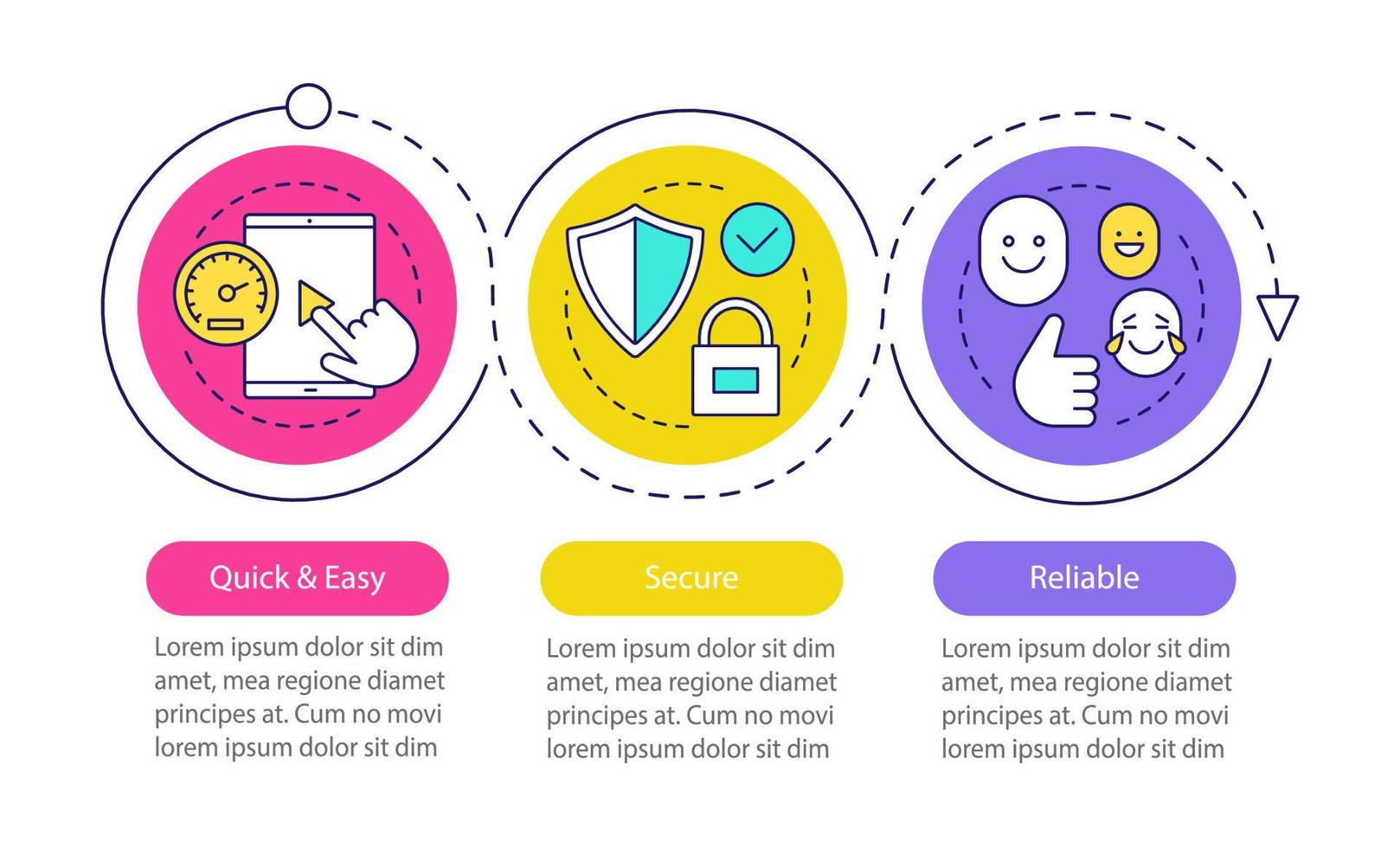 Quick & Easy

Lorem ipsum dolor sit dim amet, mea regione diamet principes at. Cum no movi lorem ipsum dolor sit dim

Secure

Lorem ipsum dolor sit dim amet, mea regione diamet principes at. Cum no movi lorem ipsum dolor sit dim

Reliable

Lorem ipsum dolor sit dim amet, mea regione diamet principes at. Cum no movi lorem ipsum dolor sit dim