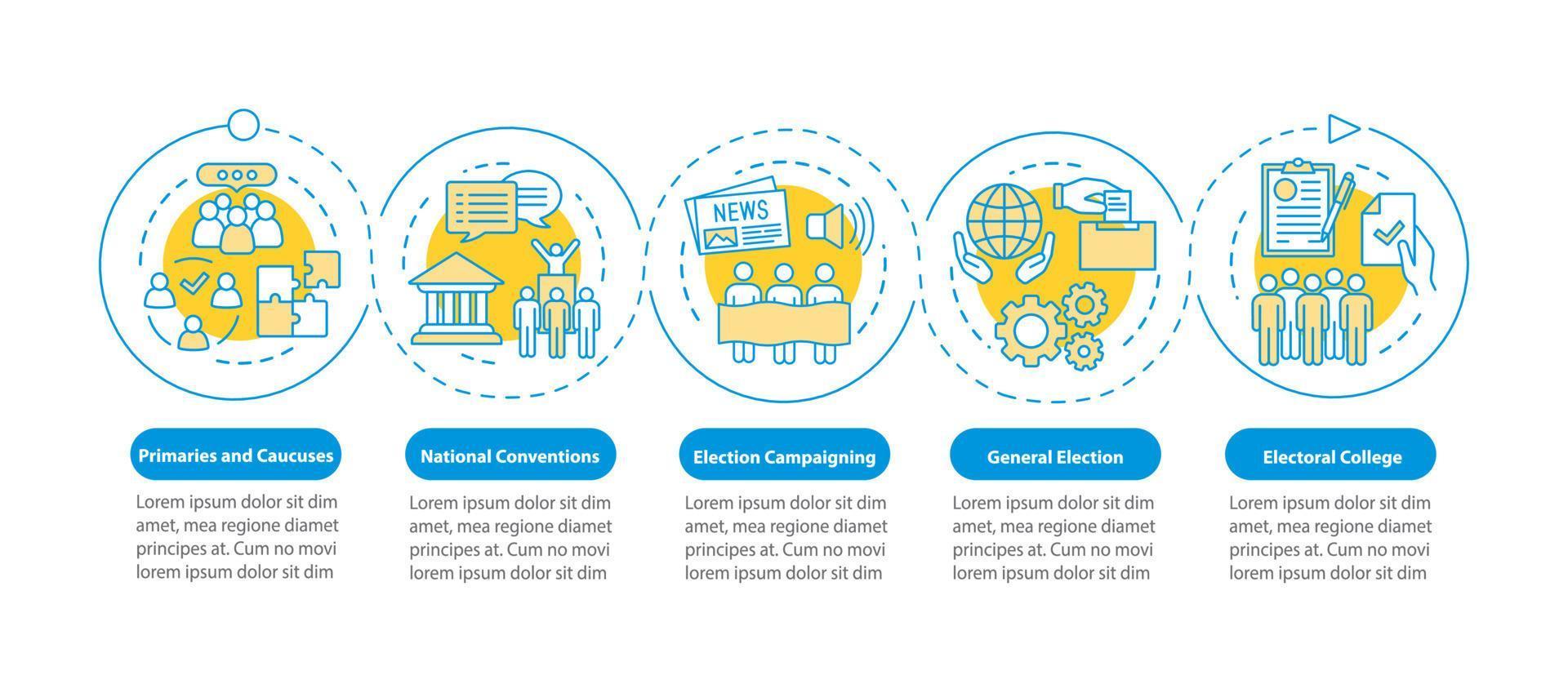 NEWS

Primaries and Caucuses

Lorem ipsum dolor sit dim amet, mea regione diamet principes at. Cum no movi lorem ipsum dolor sit dim

National Conventions

Lorem ipsum dolor sit dim amet, mea regione diamet principes at. Cum no movi lorem ipsum dolor sit dim

Election Campaigning

Lorem ipsum dolor sit dim amet, mea regione diamet principes at. Cum no movi lorem ipsum dolor sit dim

General Election

Lorem ipsum dolor sit dim amet, mea regione diamet principes at. Cum no movi lorem ipsum dolor sit dim

Electoral College

Lorem ipsum dolor sit dim amet, mea regione diamet principes at. Cum no movi lorem ipsum dolor sit dim