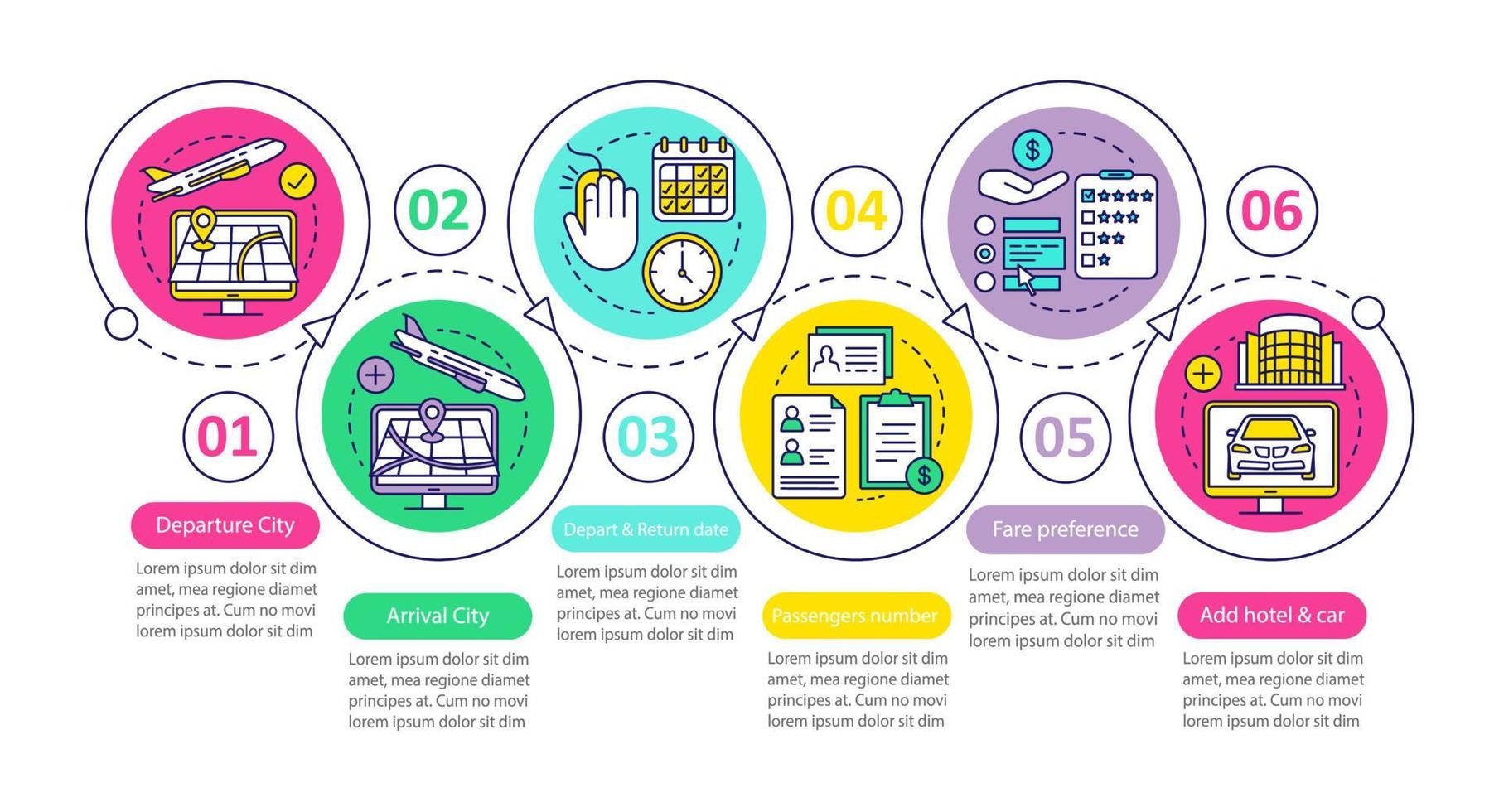 01

Departure City

Lorem ipsum dolor sit dim amet, mea regione diamet principes at. Cum no movi lorem ipsum dolor sit dim

02

Arrival City

Lorem ipsum dolor sit dim amet, mea regione diamet principes at. Cum no movi lorem ipsum dolor sit dim

03

Depart & Return date

Lorem ipsum dolor sit dim amet, mea regione diamet principes at. Cum no movi lorem ipsum dolor sit dim

04

Passengers number

Lorem ipsum dolor sit dim amet, mea regione diamet principes at. Cum no movi lorem ipsum dolor sit dim

05

Fare preference

Lorem ipsum dolor sit dim amet, mea regione diamet principes at. Cum no movi lorem ipsum dolor sit dim

06

Add hotel & car

Lorem ipsum dolor sit dim amet, mea regione diamet principes at. Cum no movi lorem ipsum dolor sit dim